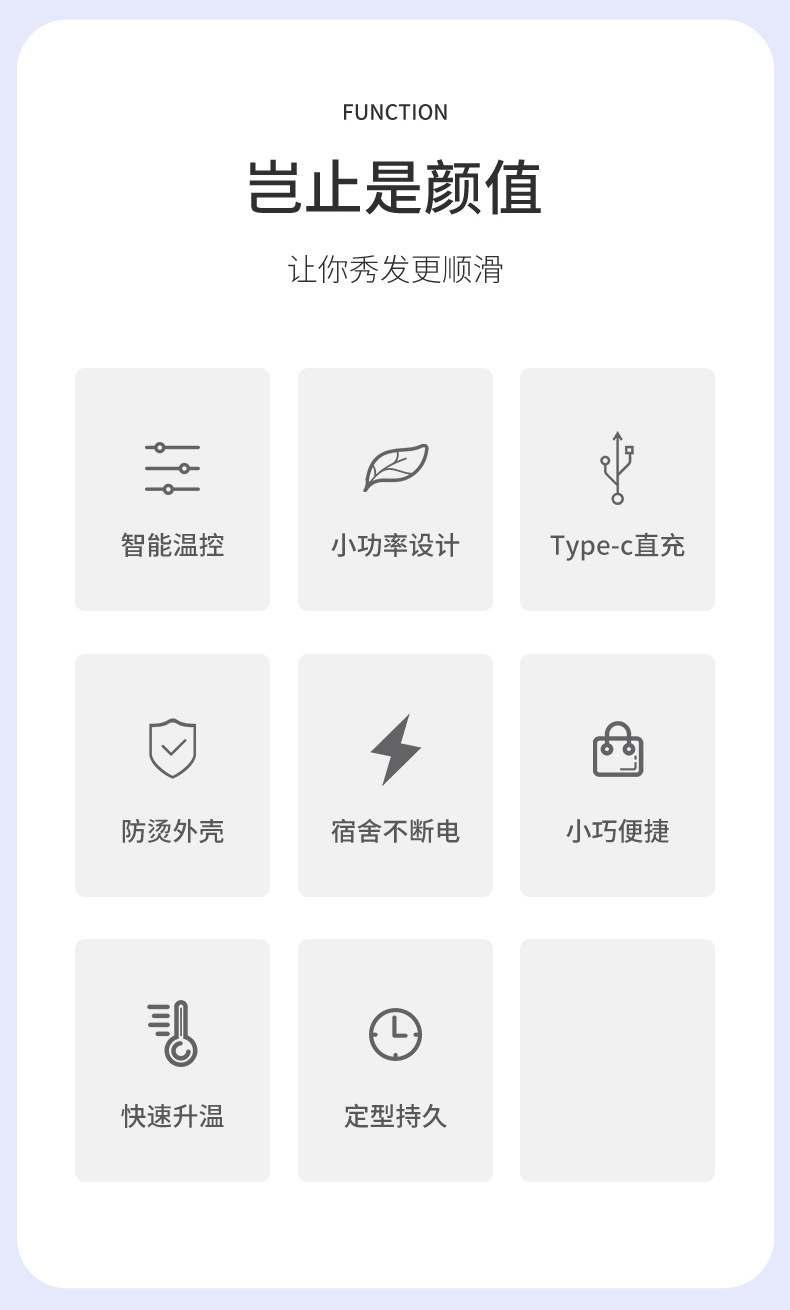 FUNCTION

岂止是颜值

让你秀发更顺滑

智能温控

小功率设计

Type-c直充

防烫外壳

宿舍不断电

小巧便捷

快速升温

定型持久