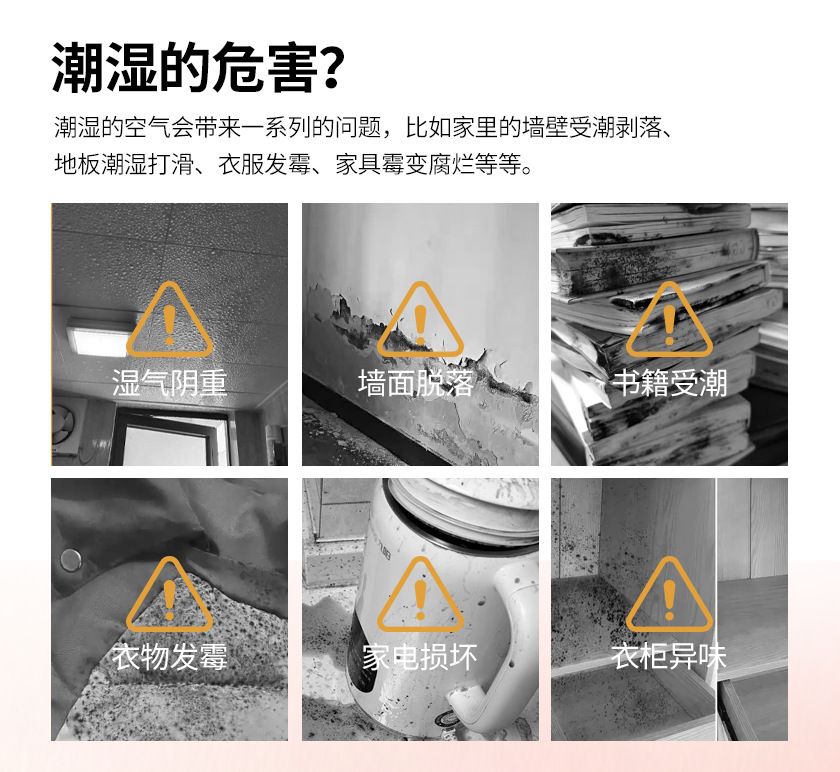 潮湿的危害?

潮湿的空气会带来一系列的问题，比如家里的墙壁受潮剥落、地板潮湿打滑、衣服发霉、家具霉变腐烂等等。

湿气阴重

墙面脱落

书籍受潮

衣物发霉

家电损坏

衣柜异味