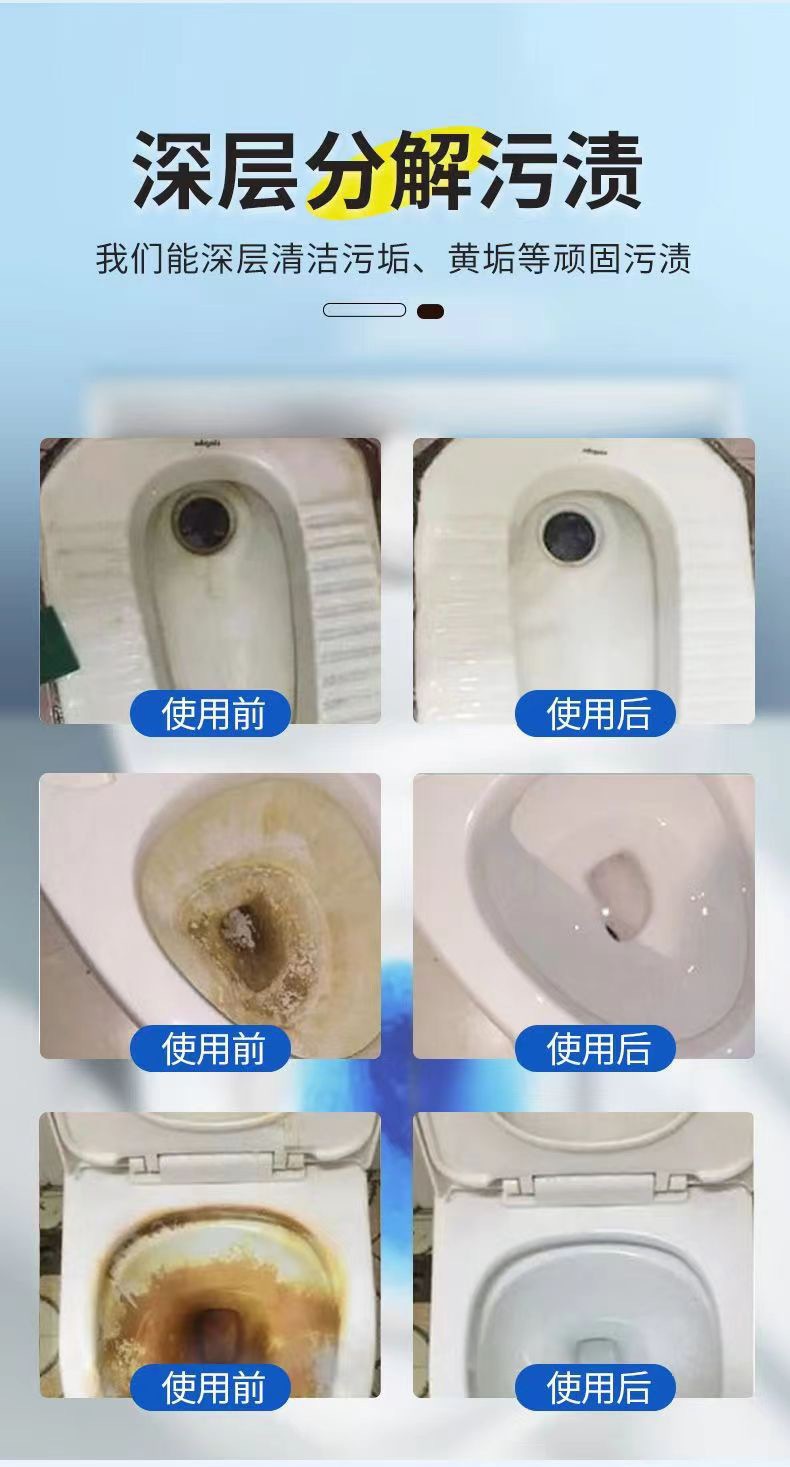 深层分解污渍

我们能深层清洁污垢、黄垢等顽固污渍

使用前

使用后

使用前

使用后

使用前

使用后