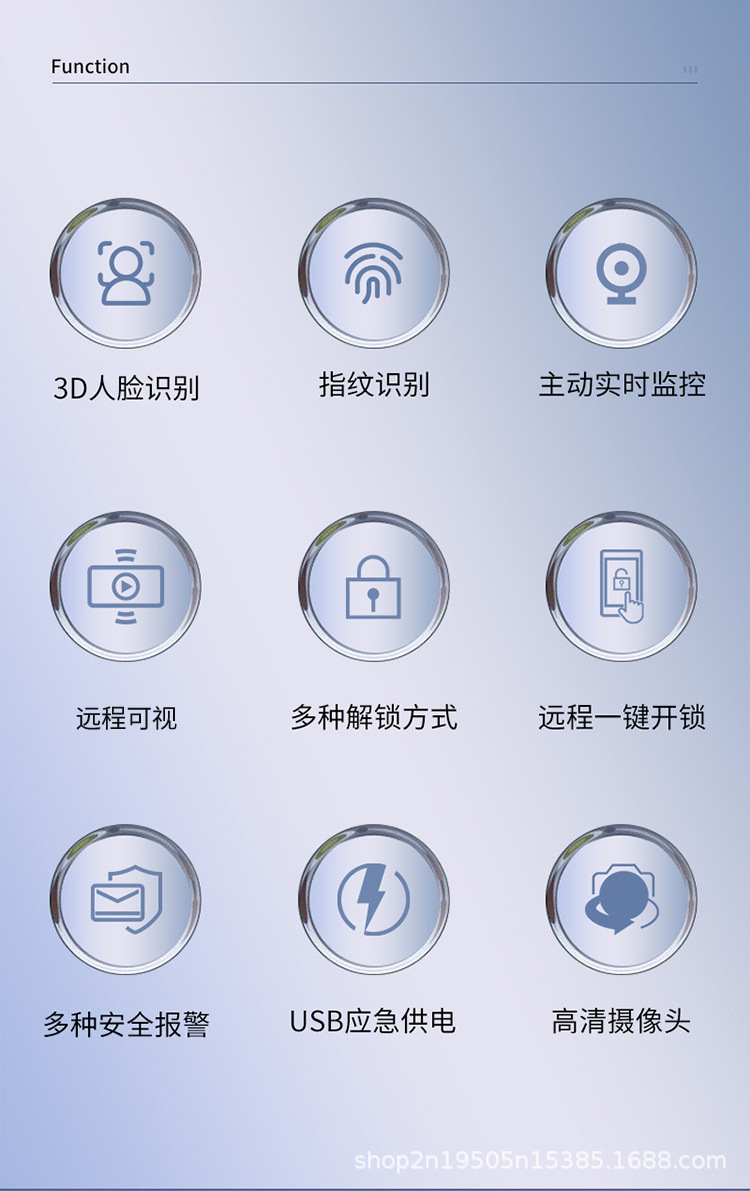 Function

3D人脸识别

指纹识别

主动实时监控

远程可视

多种解锁方式

远程一键开锁

多种安全报警

USB应急供电

高清摄像头

shop2n19505n15385.1688.com