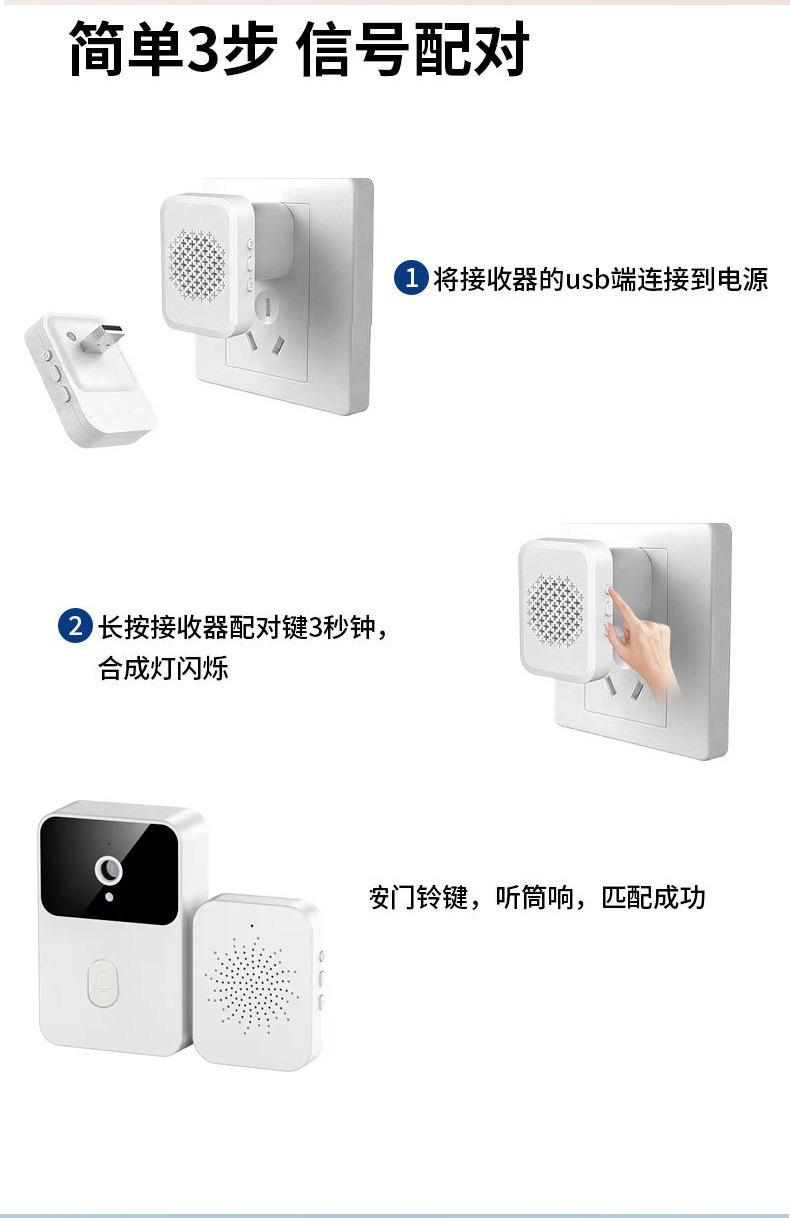 简单3步 信号配对

1 将接收器的usb端连接到电源

2 长按接收器配对键3秒钟，合成灯闪烁

安门铃键，听筒响，匹配成功