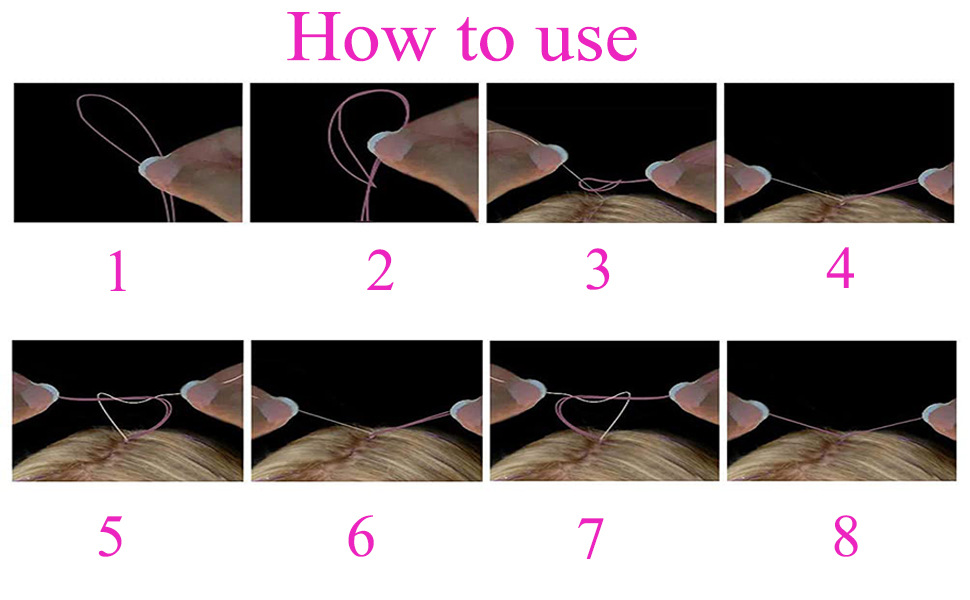 How to use

1 2 3 4

5 6 7 8