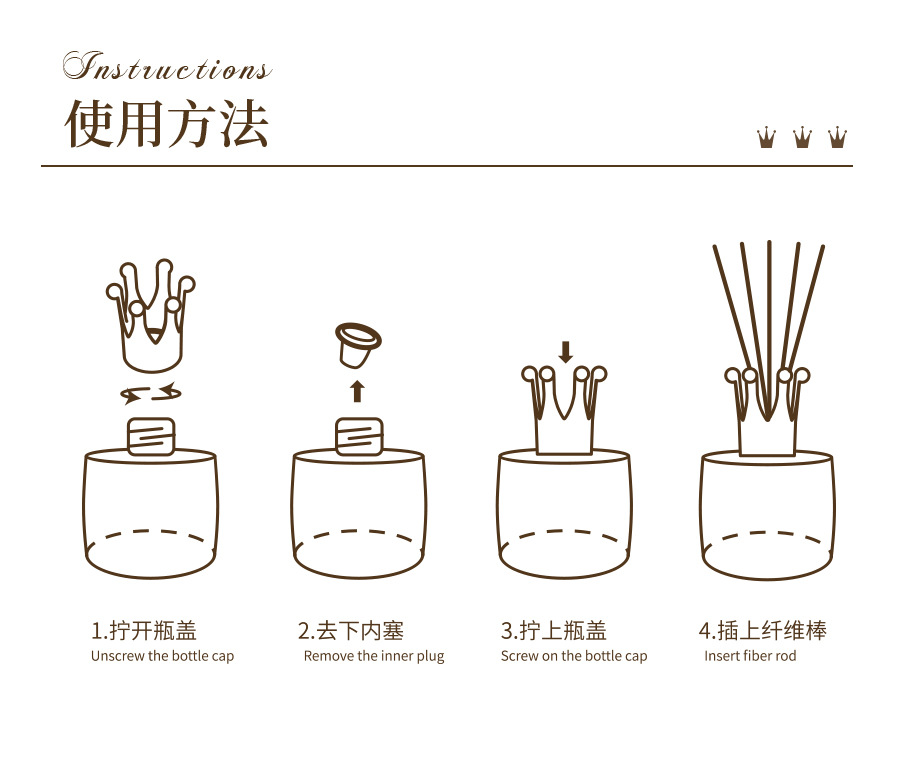 Instructions
使用方法

1.拧开瓶盖
Unscrew the bottle cap

2.去下内塞
Remove the inner plug

3.拧上瓶盖
Screw on the bottle cap

4.插上纤维棒
Insert fiber rod