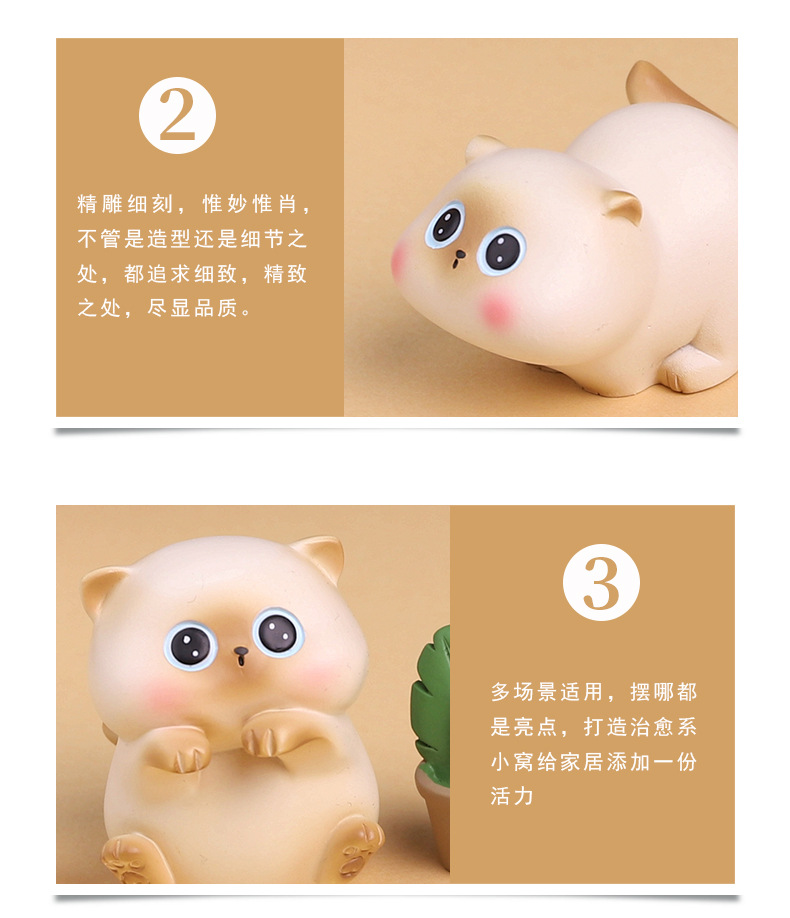 2

精雕细刻，惟妙惟肖，不管是造型还是细节之处，都追求细致，精致之处，尽显品质。

3

多场景适用，摆哪都是亮点，打造治愈系小窝给家居添加一份活力