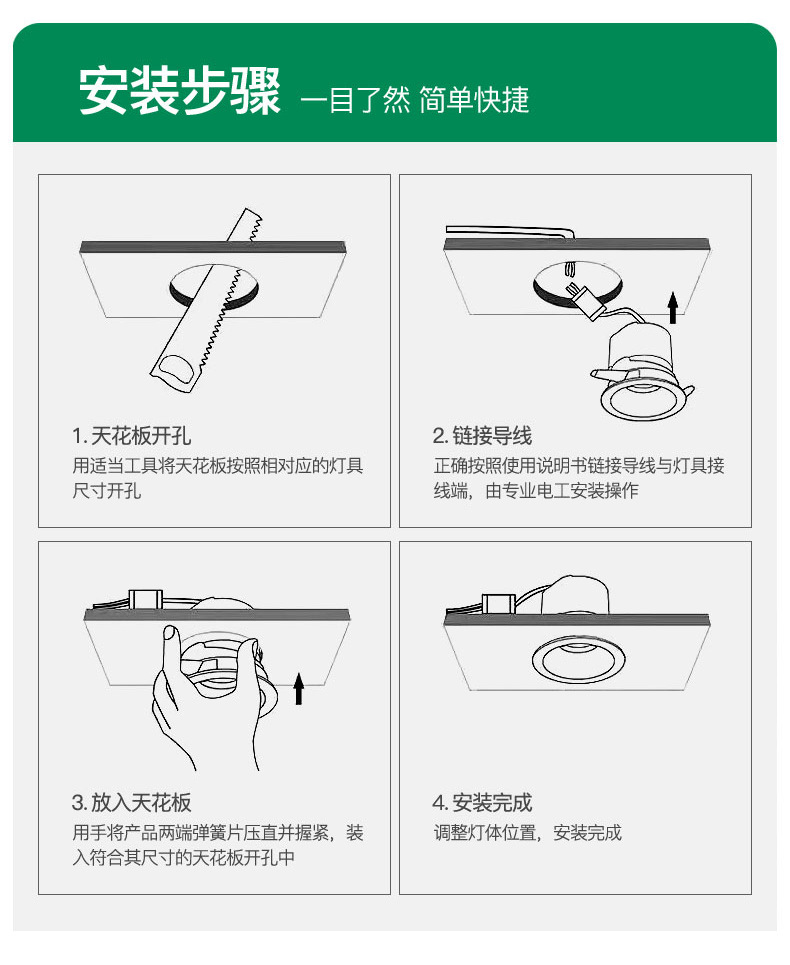 安装步骤 一目了然 简单快捷

1. 天花板开孔
用适当工具将天花板按照相对应的灯具尺寸开孔

2. 链接导线
正确按照使用说明书链接导线与灯具接线端，由专业电工安装操作

3. 放入天花板
用手将产品两端弹簧片压直并握紧，装入符合其尺寸的天花板开孔中

4. 安装完成
调整灯体位置，安装完成