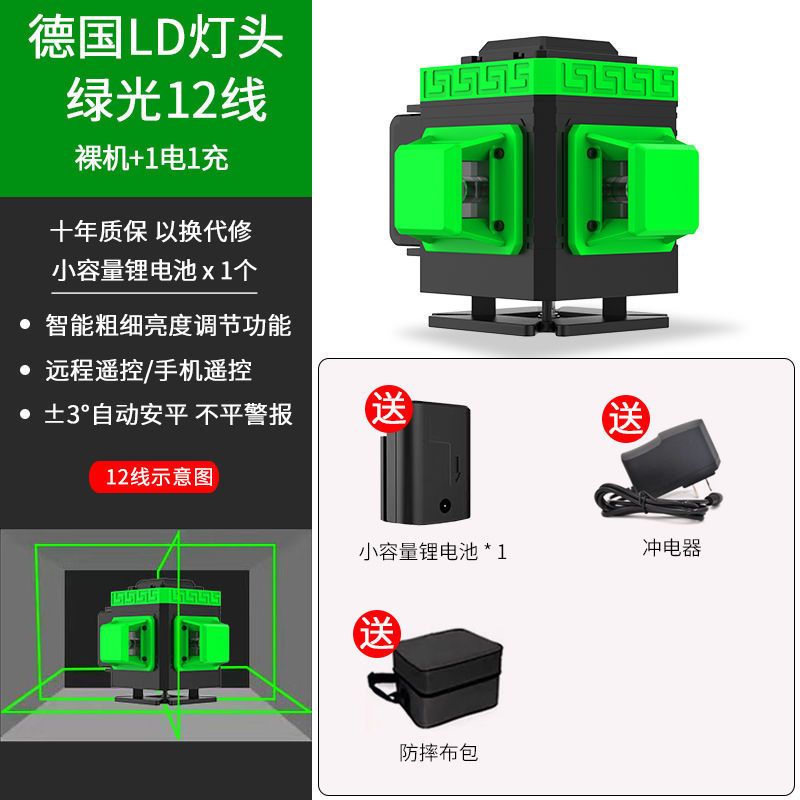 德国LD灯头
绿光12线

裸机+1电1充

十年质保 以换代修

小容量锂电池 x 1个

• 智能粗细亮度调节功能

• 远程遥控/手机遥控

• ±3°自动安平 不平警报

12线示意图

送

小容量锂电池 * 1

送

冲电器

送

防摔布包