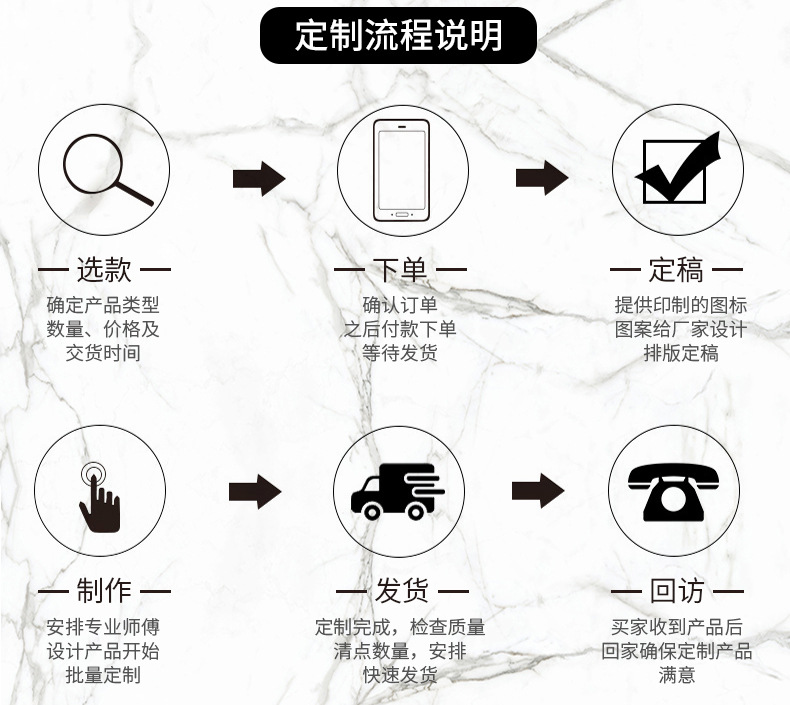 定制流程说明

— 选款 —
确定产品类型
数量、价格及
交货时间

— 下单 —
确认订单
之后付款下单
等待发货

— 定稿 —
提供印制的图标
图案给厂家设计
排版定稿

— 制作 —
安排专业师傅
设计产品开始
批量定制

— 发货 —
定制完成，检查质量
清点数量，安排
快速发货

— 回访 —
买家收到产品后
回家确保定制产品
满意