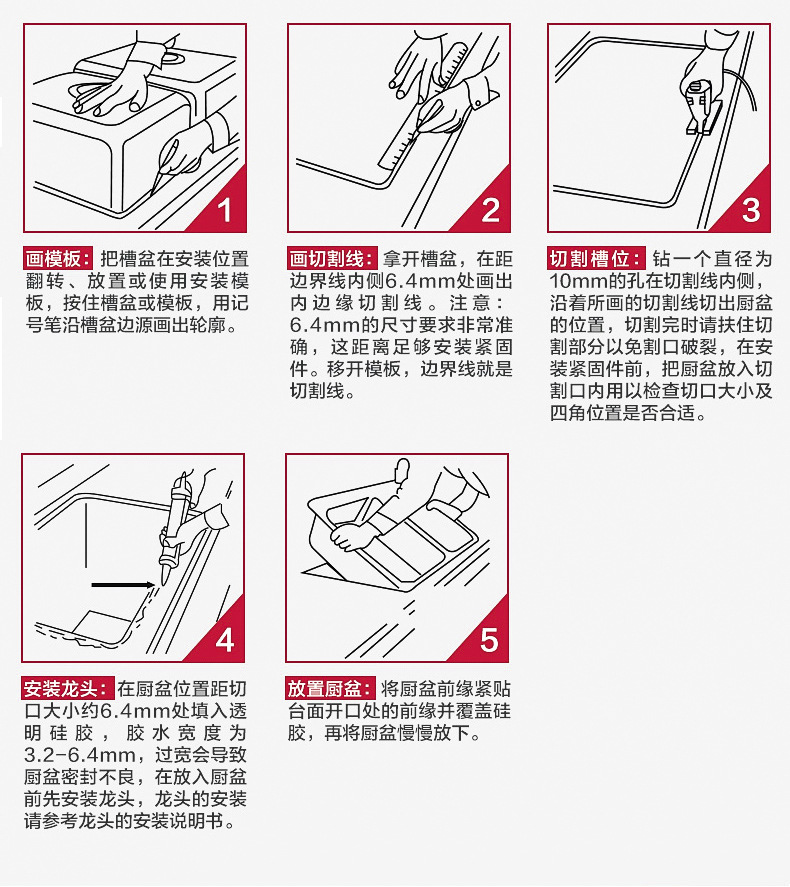 1

画模板：把槽盆在安装位置翻转、放置或使用安装模板，按住槽盆或模板，用记号笔沿槽盆边源画出轮廓。

2

画切割线：拿开槽盆，在距边界线内侧6.4mm处画出内边缘切割线。注意：6.4mm的尺寸要求非常准确，这距离足够安装紧固件。移开模板，边界线就是切割线。

3

切割槽位：钻一个直径为10mm的孔在切割线内侧，沿着所画的切割线切出厨盆的位置，切割完时请扶住切割部分以免割口破裂，在安装紧固件前，把厨盆放入切割口内用以检查切口大小及四角位置是否合适。

4

安装龙头：在厨盆位置距切口大小约6.4mm处填入透明硅胶，胶水宽度为3.2-6.4mm，过宽会导致厨盆密封不良，在放入厨盆前先安装龙头，龙头的安装请参考龙头的安装说明书。

5

放置厨盆：将厨盆前缘紧贴台面开口处的前缘并覆盖硅胶，再将厨盆慢慢放下。