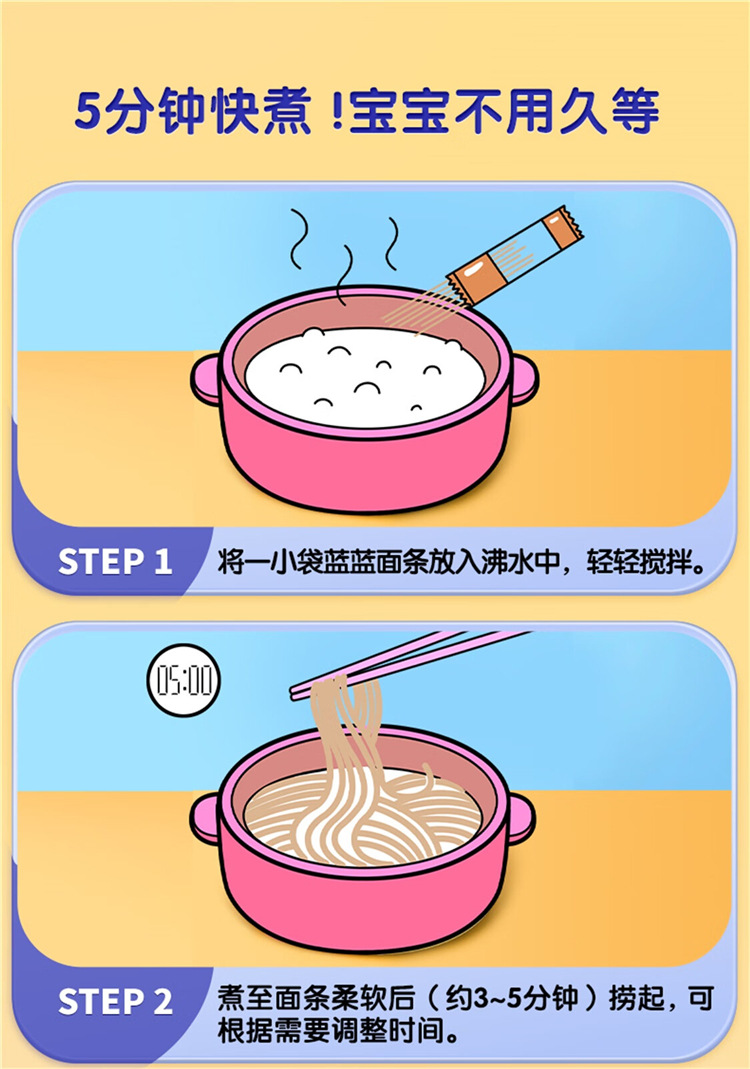 5分钟快煮 !宝宝不用久等

STEP 1 将一小袋蓝蓝面条放入沸水中，轻轻搅拌。

05:00

STEP 2 煮至面条柔软后（约3~5分钟）捞起，可根据需要调整时间。