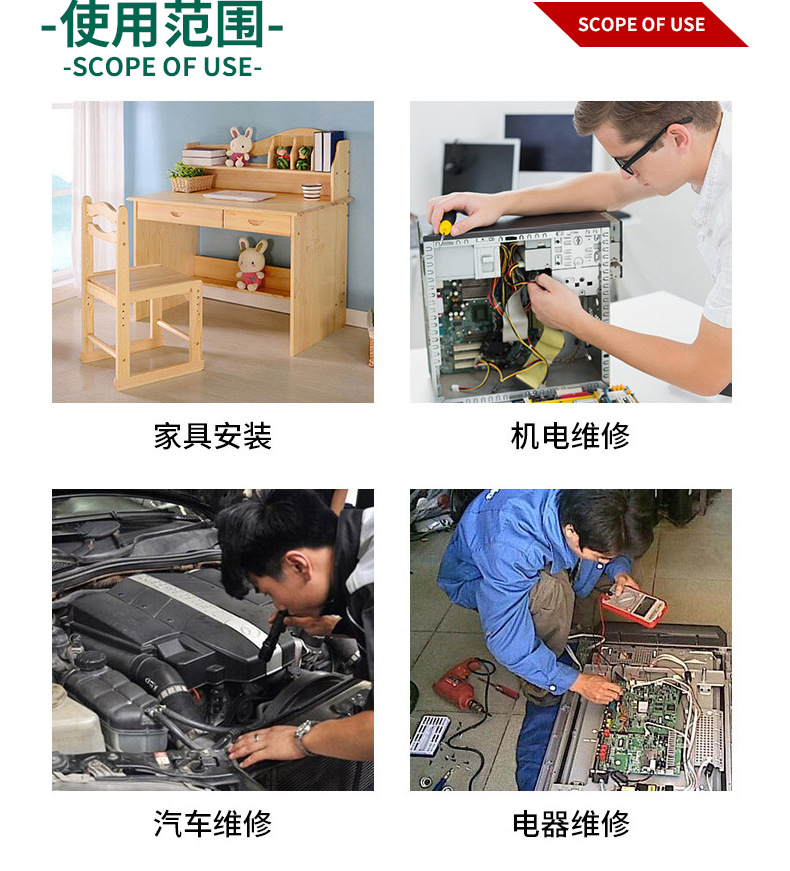 -使用范围-
-SCOPE OF USE-

SCOPE OF USE

家具安装

机电维修

汽车维修

电器维修