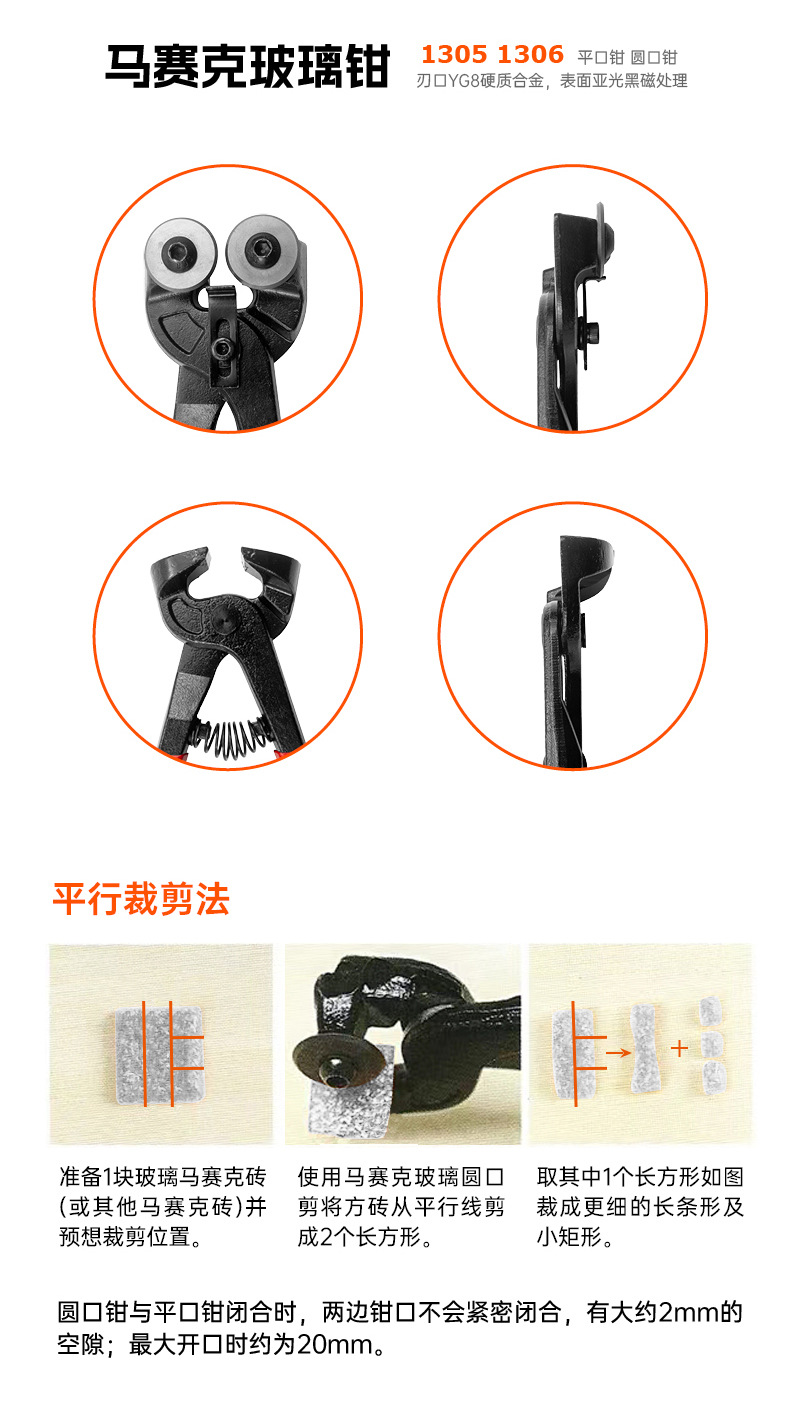 马赛克玻璃钳

1305 1306 平口钳 圆口钳
刃口YG8硬质合金，表面亚光黑磁处理

平行裁剪法

准备1块玻璃马赛克砖(或其他马赛克砖)并预想裁剪位置。

使用马赛克玻璃圆口剪将方砖从平行线剪成2个长方形。

取其中1个长方形如图裁成更细的长条形及小矩形。

圆口钳与平口钳闭合时，两边钳口不会紧密闭合，有大约2mm的空隙；最大开口时约为20mm。