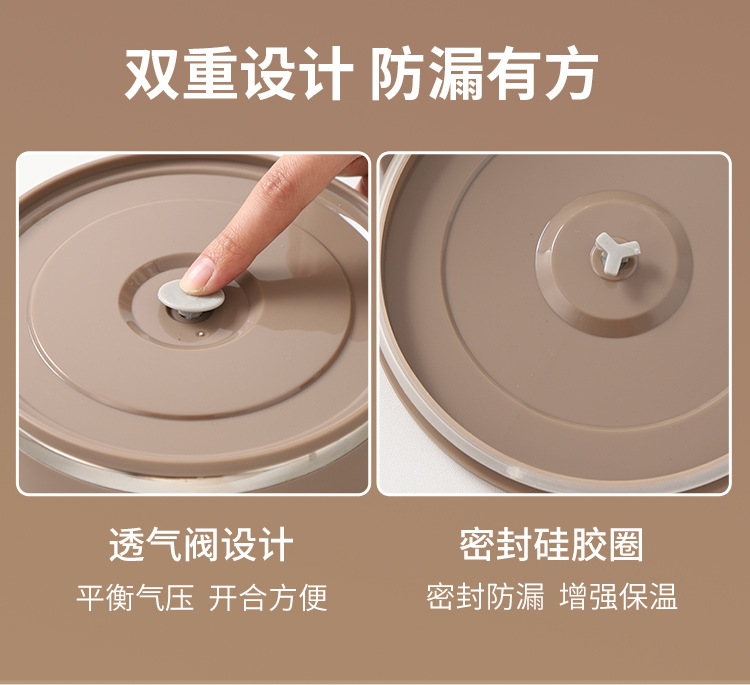 双重设计 防漏有方

透气阀设计
平衡气压 开合方便

密封硅胶圈
密封防漏 增强保温