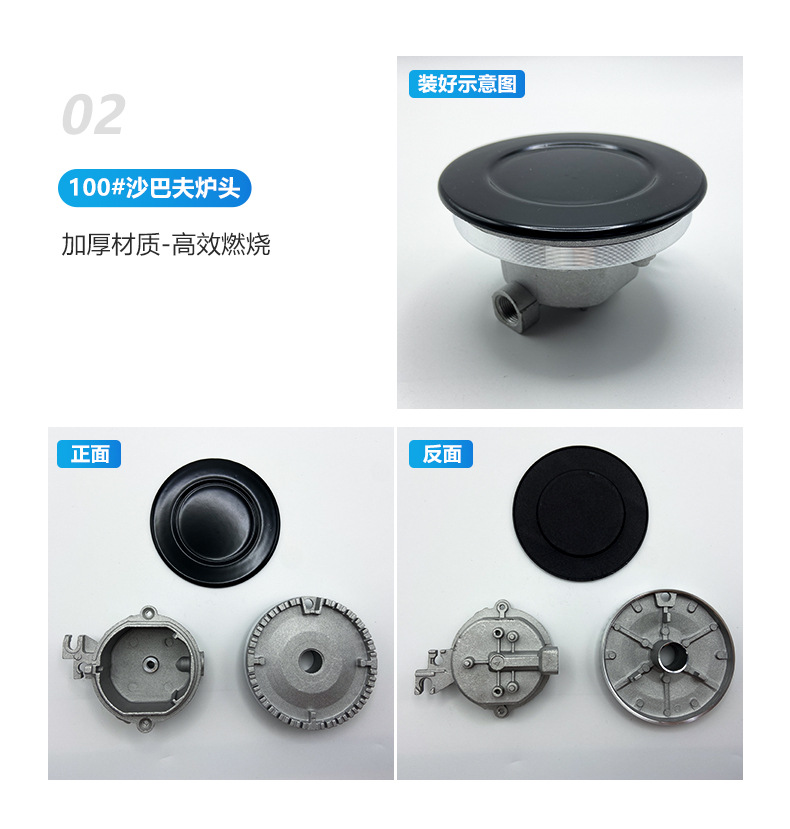 02

100#沙巴夫炉头

加厚材质-高效燃烧

装好示意图

正面

反面