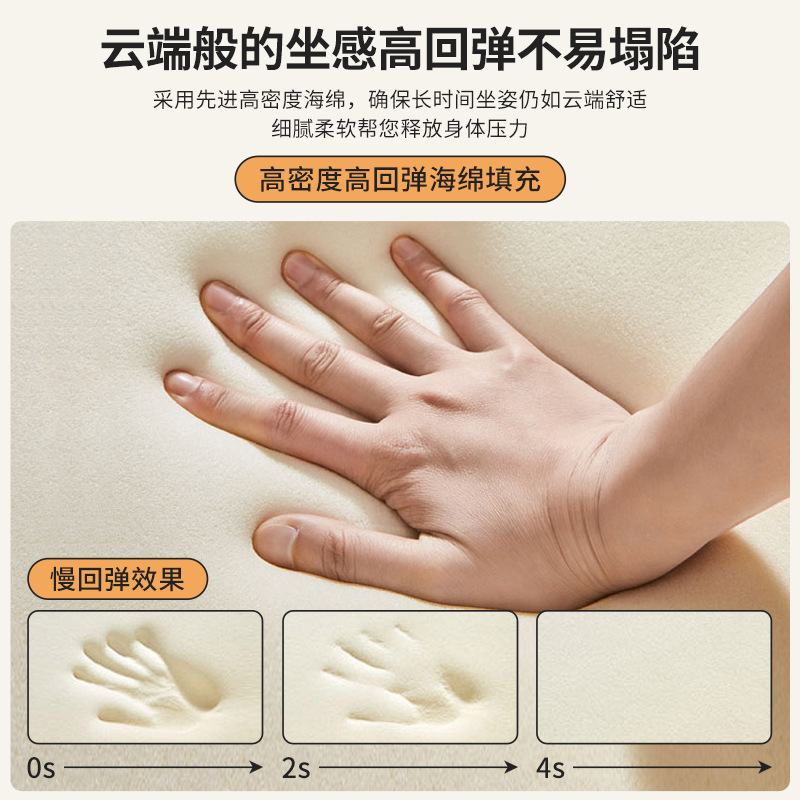 云端般的坐感高回弹不易塌陷

采用先进高密度海绵，确保长时间坐姿仍如云端舒适
细腻柔软帮您释放身体压力

高密度高回弹海绵填充

慢回弹效果

0s

2s

4s