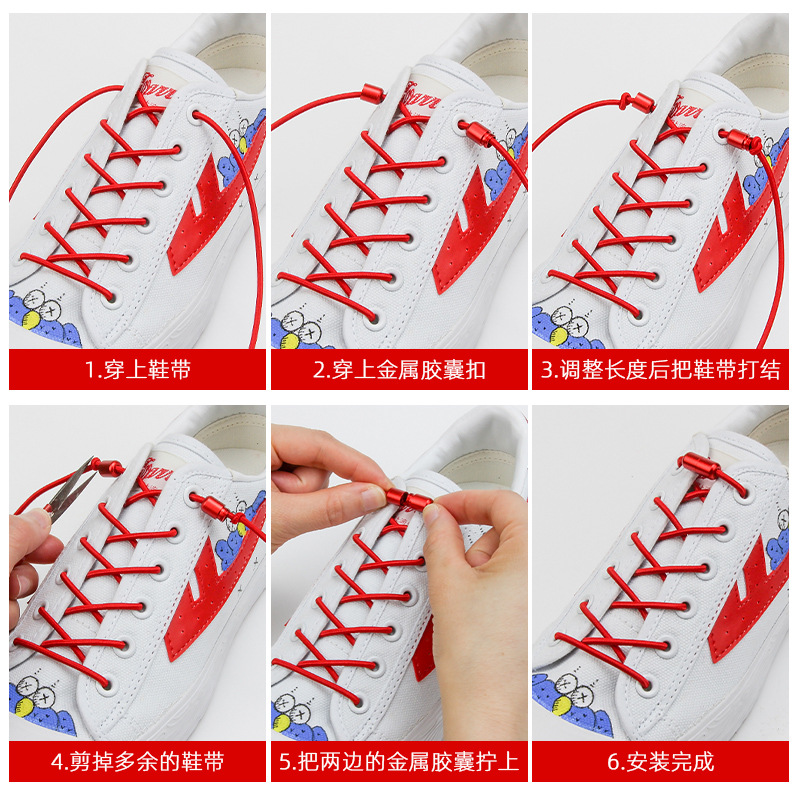 1.穿上鞋带

2.穿上金属胶囊扣

3.调整长度后把鞋带打结

4.剪掉多余的鞋带

5.把两边的金属胶囊拧上

6.安装完成