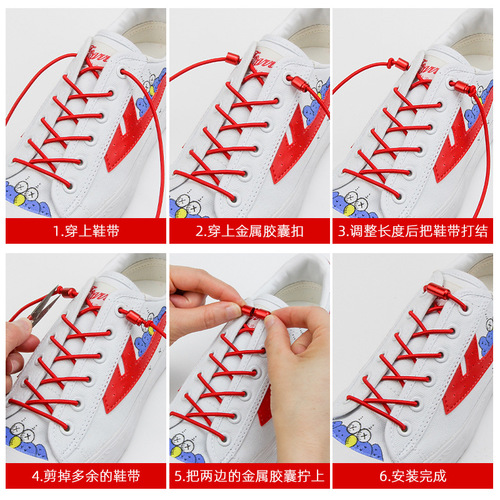 1.穿上鞋带

2.穿上金属胶囊扣

3.调整长度后把鞋带打结

4.剪掉多余的鞋带

5.把两边的金属胶囊拧上

6.安装完成