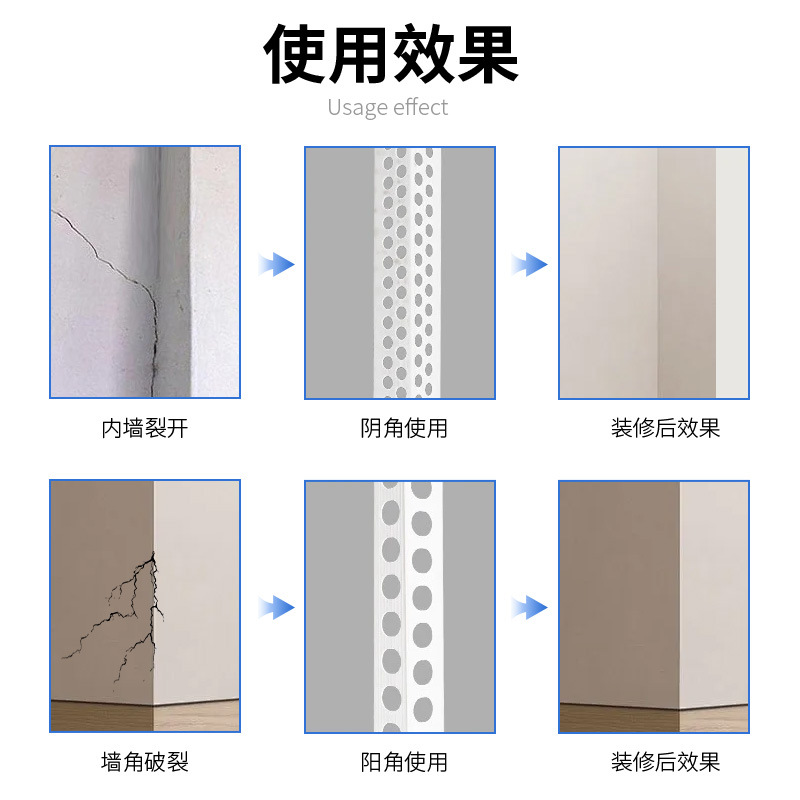 使用效果
Usage effect

内墙裂开

阴角使用

装修后效果

墙角破裂

阳角使用

装修后效果