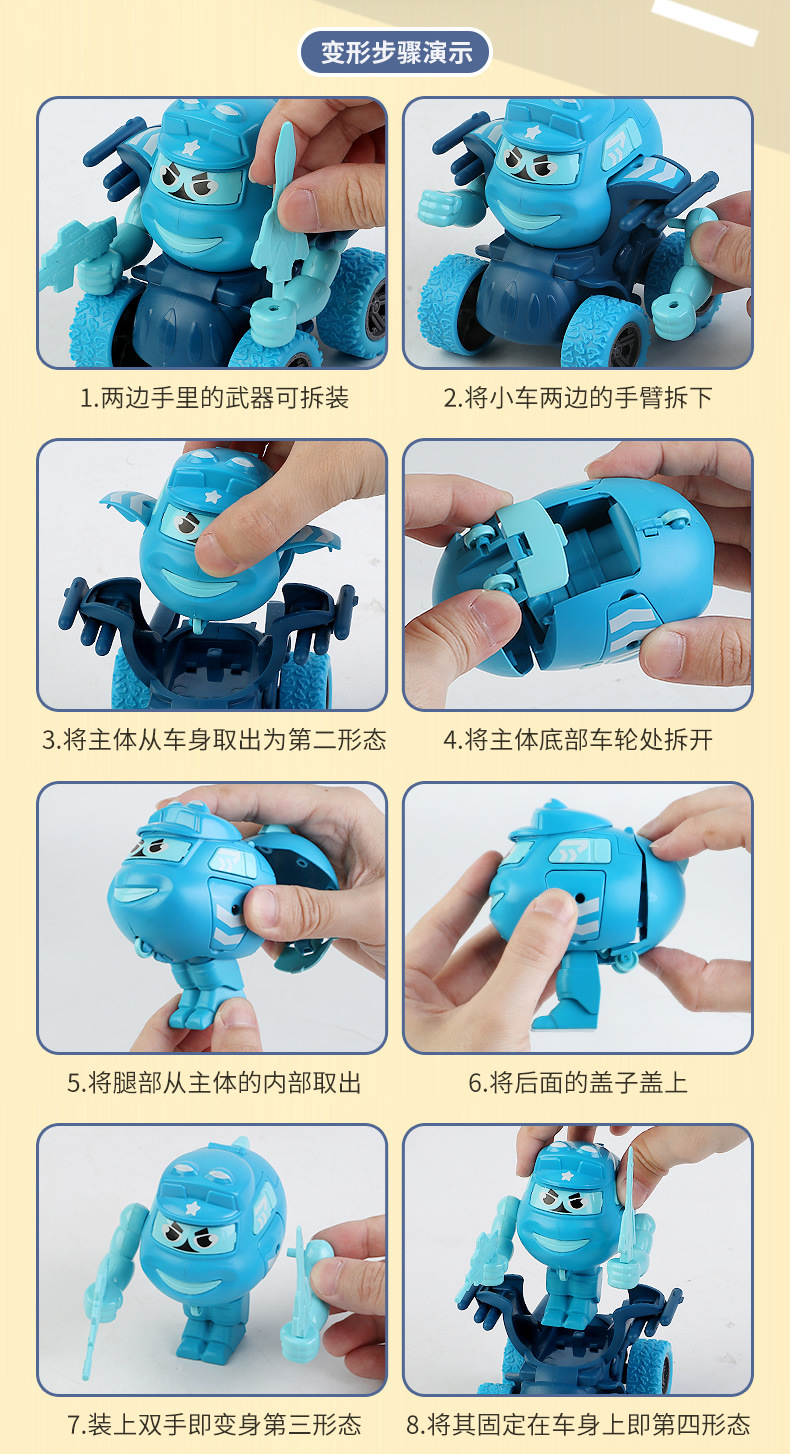 变形步骤演示

1.两边手里的武器可拆装

2.将小车两边的手臂拆下

3.将主体从车身取出为第二形态

4.将主体底部车轮处拆开

5.将腿部从主体的内部取出

6.将后面的盖子盖上

7.装上双手即变身第三形态

8.将其固定在车身上即第四形态