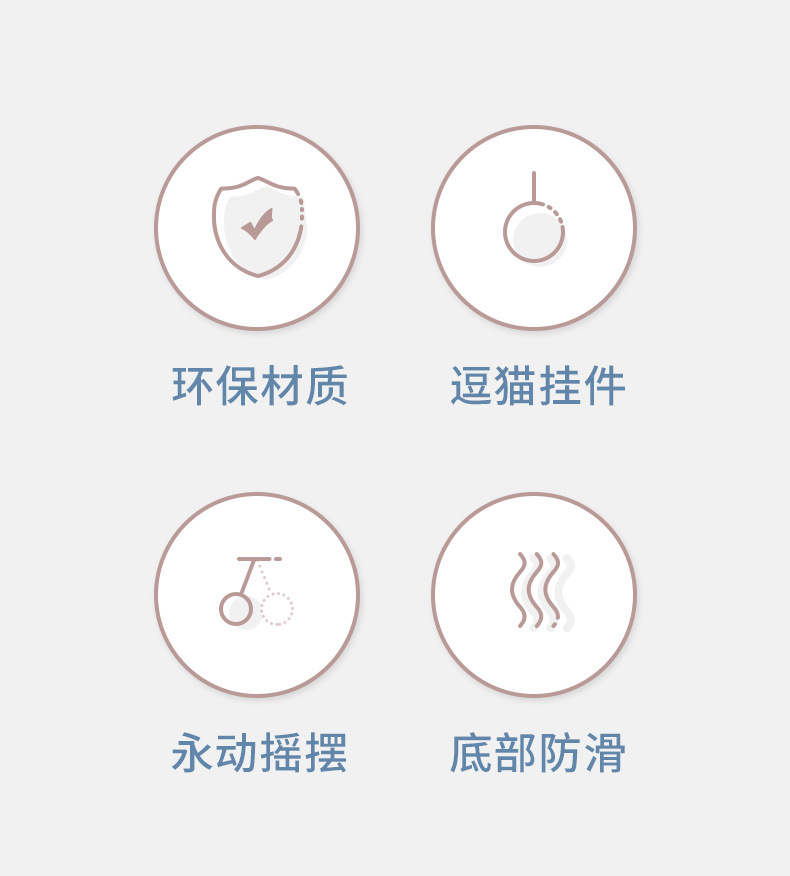 环保材质

逗猫挂件

永动摇摆

底部防滑