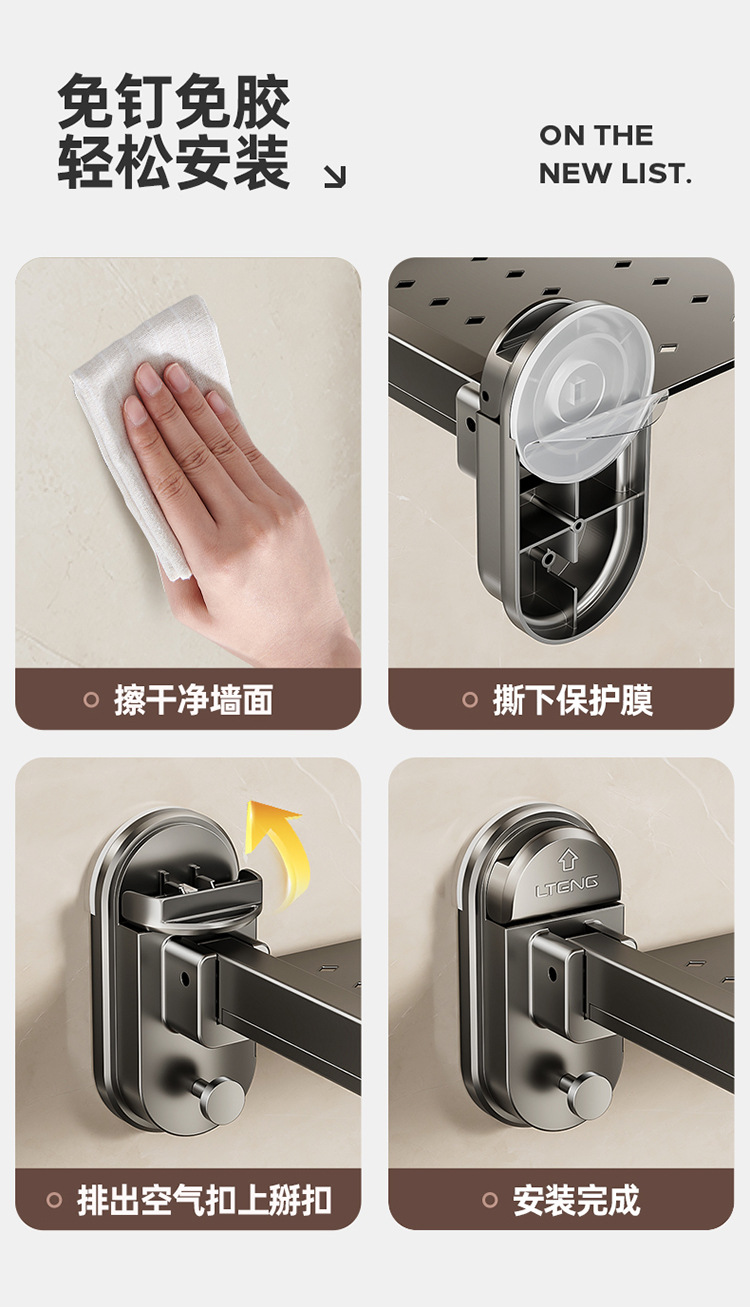 免钉免胶
轻松安装

ON THE
NEW LIST.

擦干净墙面

撕下保护膜

排出空气扣上掰扣

LTENG

安装完成