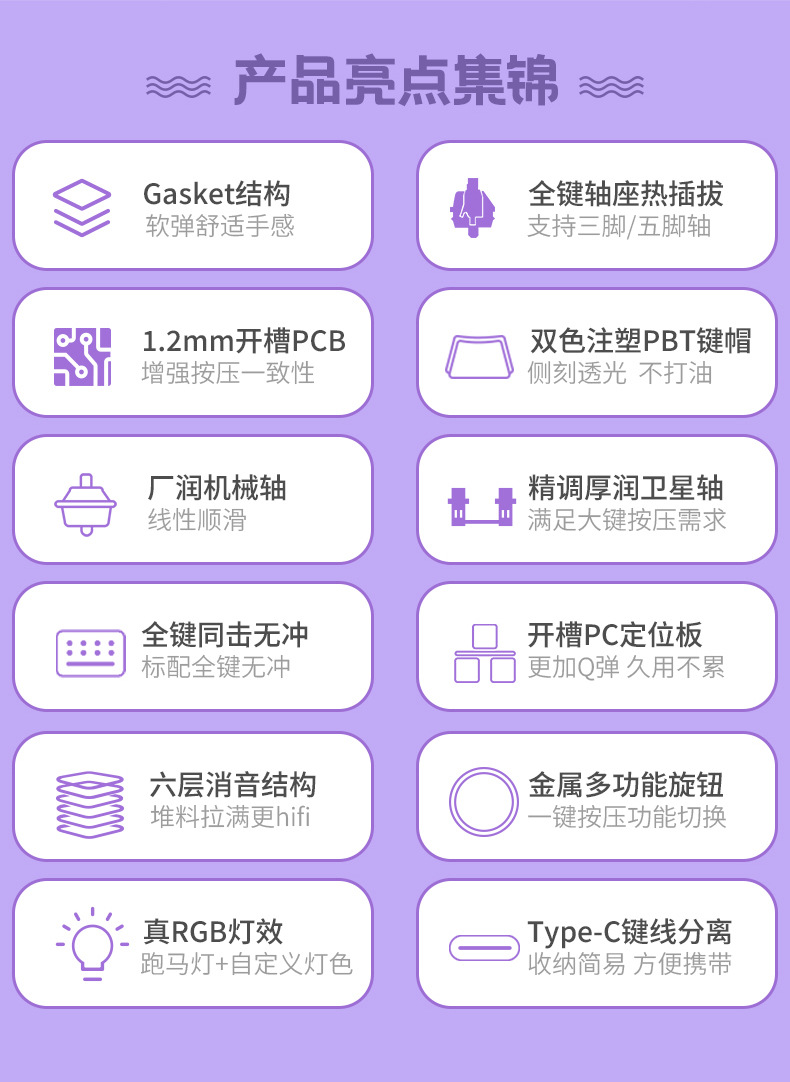 产品亮点集锦

Gasket结构
软弹舒适手感

1.2mm开槽PCB
增强按压一致性

厂润机械轴
线性顺滑

全键同击无冲
标配全键无冲

六层消音结构
堆料拉满更hifi

真RGB灯效
跑马灯+自定义灯色

全键轴座热插拔
支持三脚/五脚轴

双色注塑PBT键帽
侧刻透光 不打油

精调厚润卫星轴
满足大键按压需求

开槽PC定位板
更加Q弹 久用不累

金属多功能旋钮
一键按压功能切换

Type-C键线分离
收纳简易 方便携带