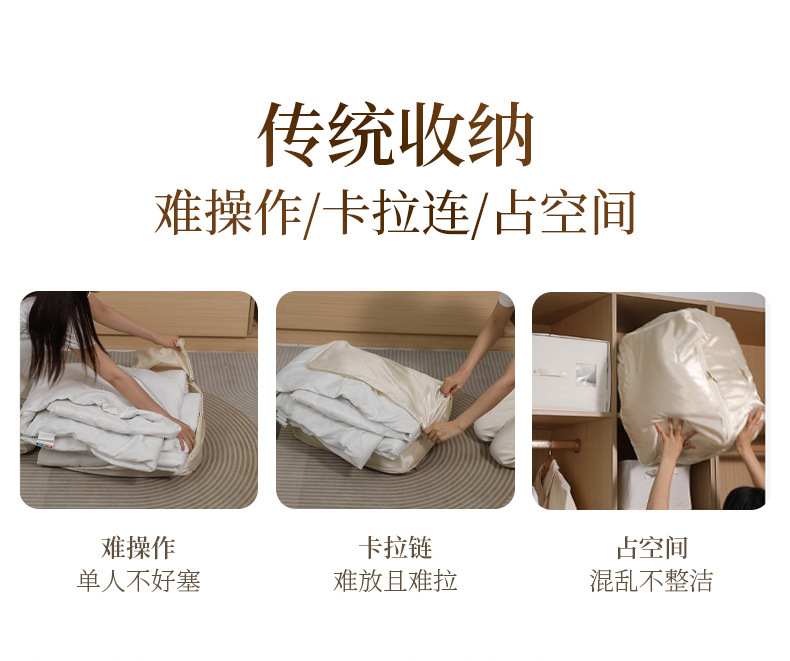 传统收纳

难操作/卡拉连/占空间

难操作
单人不好塞

卡拉链
难放且难拉

占空间
混乱不整洁