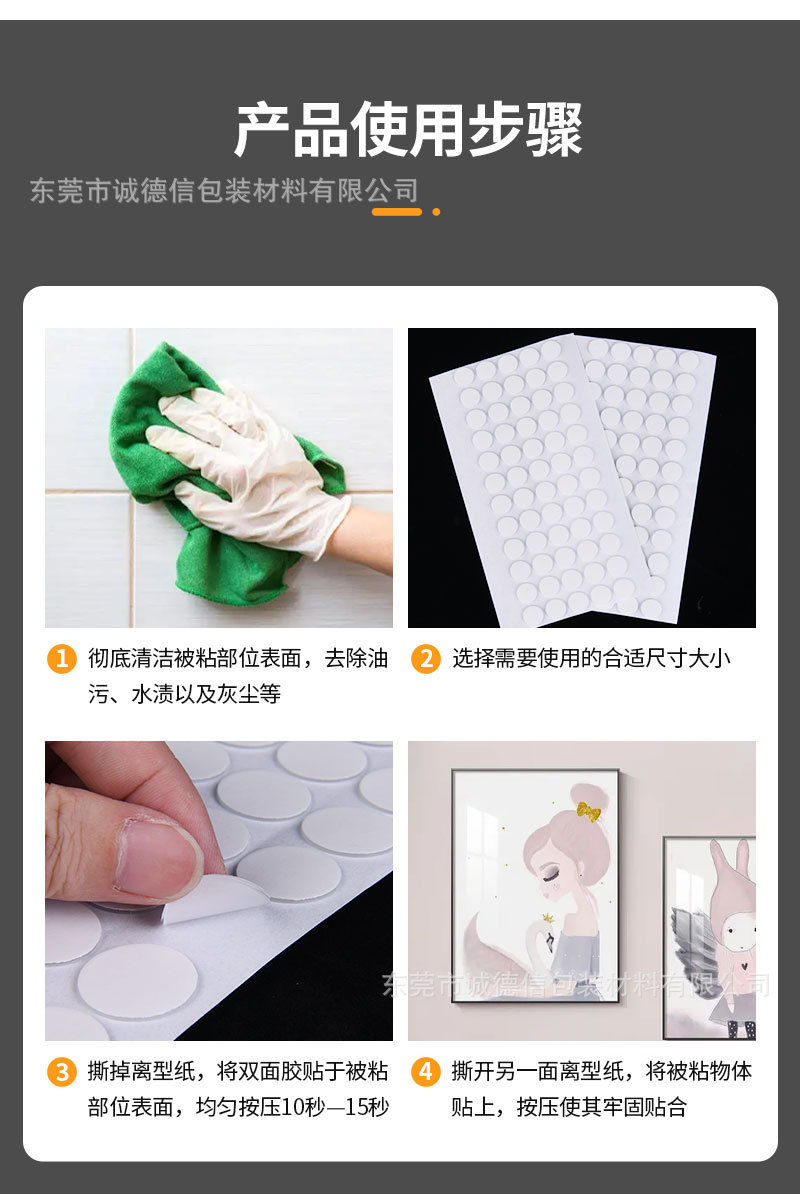 产品使用步骤

东莞市诚德信包装材料有限公司

1 彻底清洁被粘部位表面，去除油污、水渍以及灰尘等

2 选择需要使用的合适尺寸大小

东莞市诚德信包装材料有限公司

3 撕掉离型纸，将双面胶贴于被粘部位表面，均匀按压10秒—15秒

4 撕开另一面离型纸，将被粘物体贴上，按压使其牢固贴合