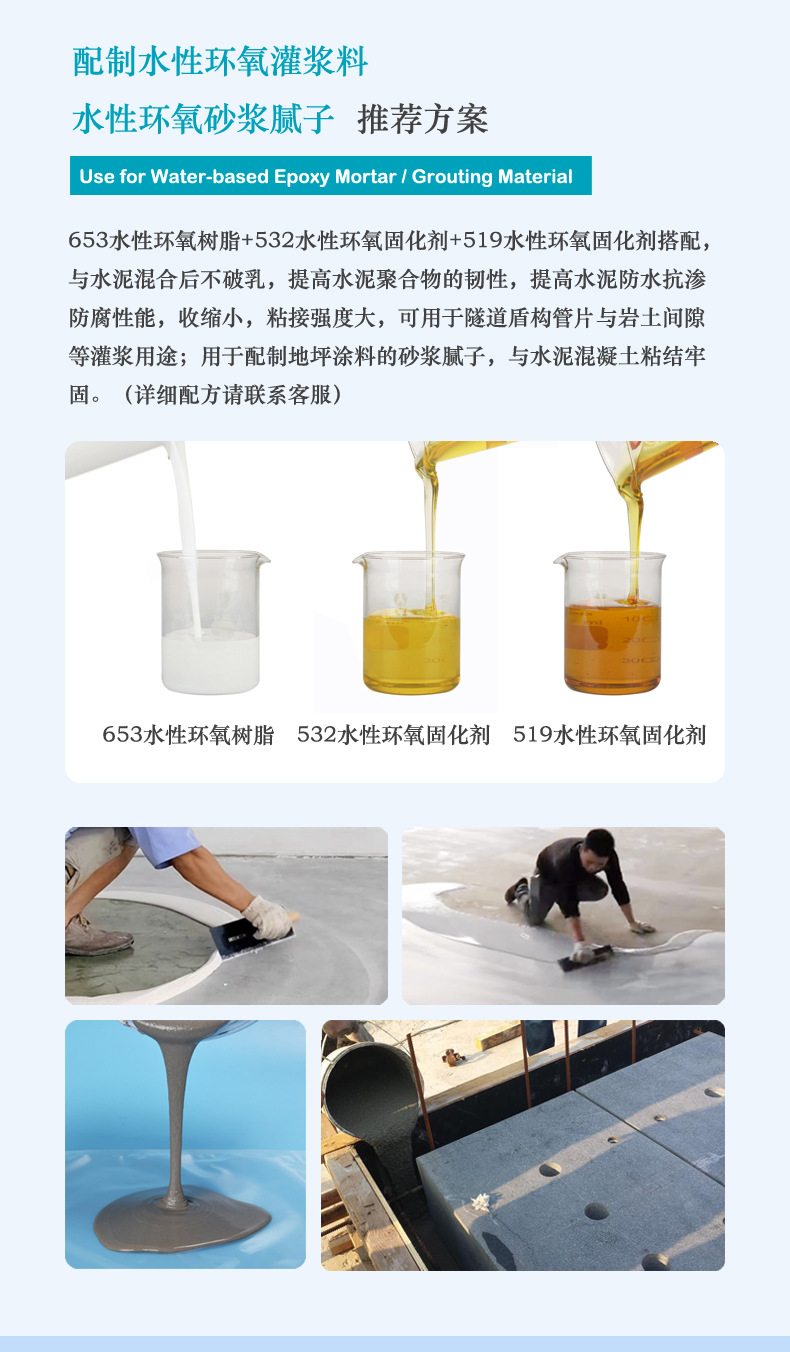 配制水性环氧灌浆料

水性环氧砂浆腻子 推荐方案

Use for Water-based Epoxy Mortar / Grouting Material

653水性环氧树脂+532水性环氧固化剂+519水性环氧固化剂搭配，与水泥混合后不破乳，提高水泥聚合物的韧性，提高水泥防水抗渗防腐性能，收缩小，粘接强度大，可用于隧道盾构管片与岩土间隙等灌浆用途；用于配制地坪涂料的砂浆腻子，与水泥混凝土粘结牢固。（详细配方请联系客服）

653水性环氧树脂 532水性环氧固化剂 519水性环氧固化剂