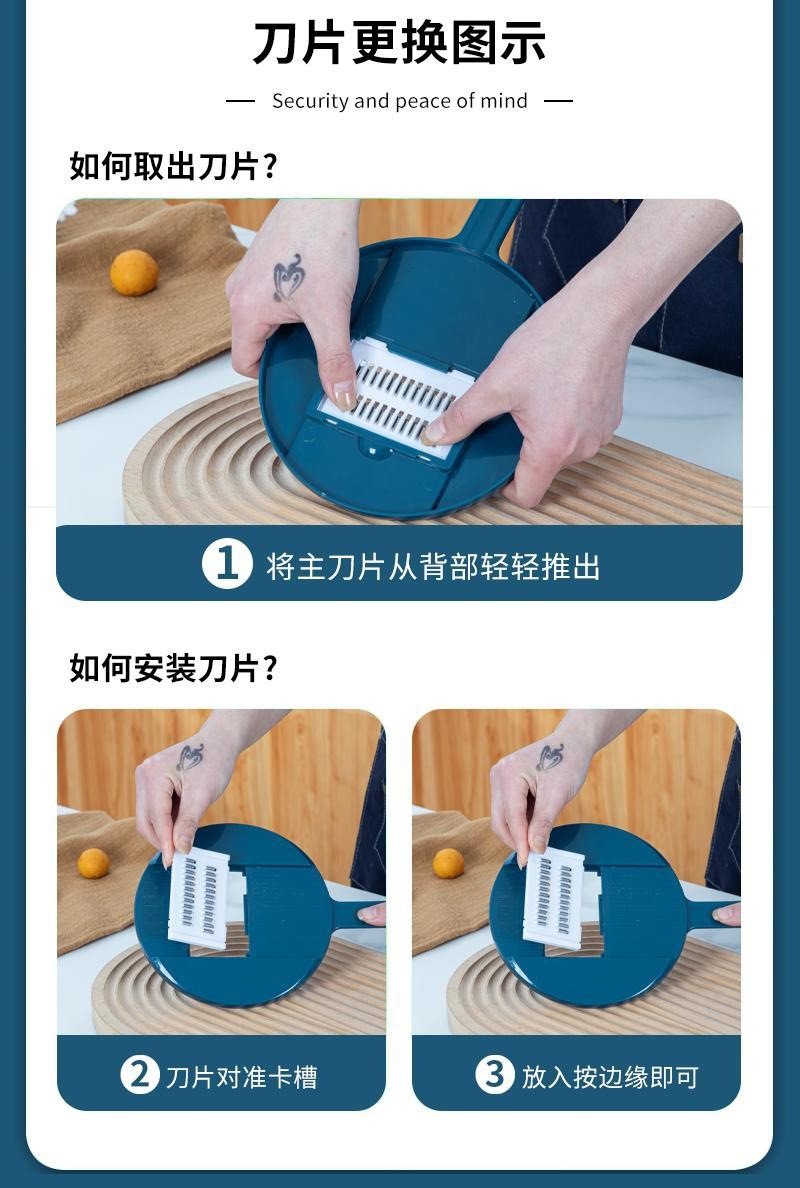 刀片更换图示

— Security and peace of mind —

如何取出刀片？

1 将主刀片从背部轻轻推出

如何安装刀片？

2 刀片对准卡槽

3 放入按边缘即可