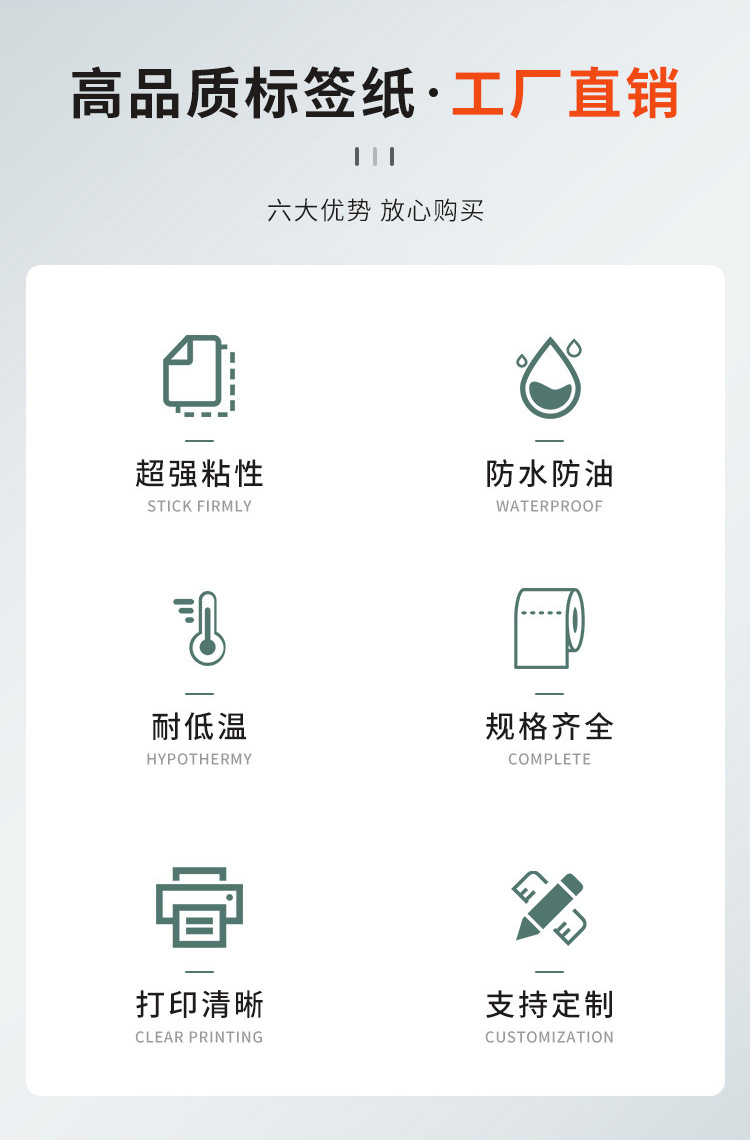 高品质标签纸·工厂直销

六大优势 放心购买

超强粘性
STICK FIRMLY

防水防油
WATERPROOF

耐低温
HYPOTHERMY

规格齐全
COMPLETE

打印清晰
CLEAR PRINTING

支持定制
CUSTOMIZATION