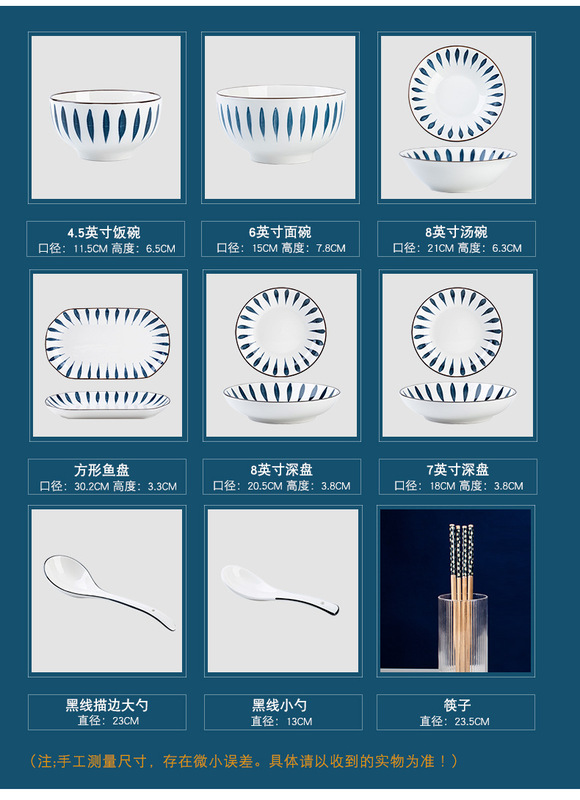 4.5英寸饭碗
口径：11.5CM 高度：6.5CM

6英寸面碗
口径：15CM 高度：7.8CM

8英寸汤碗
口径：21CM 高度：6.3CM

方形鱼盘
口径：30.2CM 高度：3.3CM

8英寸深盘
口径：20.5CM 高度：3.8CM

7英寸深盘
口径：18CM 高度：3.8CM

黑线描边大勺
直径：23CM

黑线小勺
直径：13CM

筷子
直径：23.5CM

（注:手工测量尺寸，存在微小误差。具体请以收到的实物为准！）