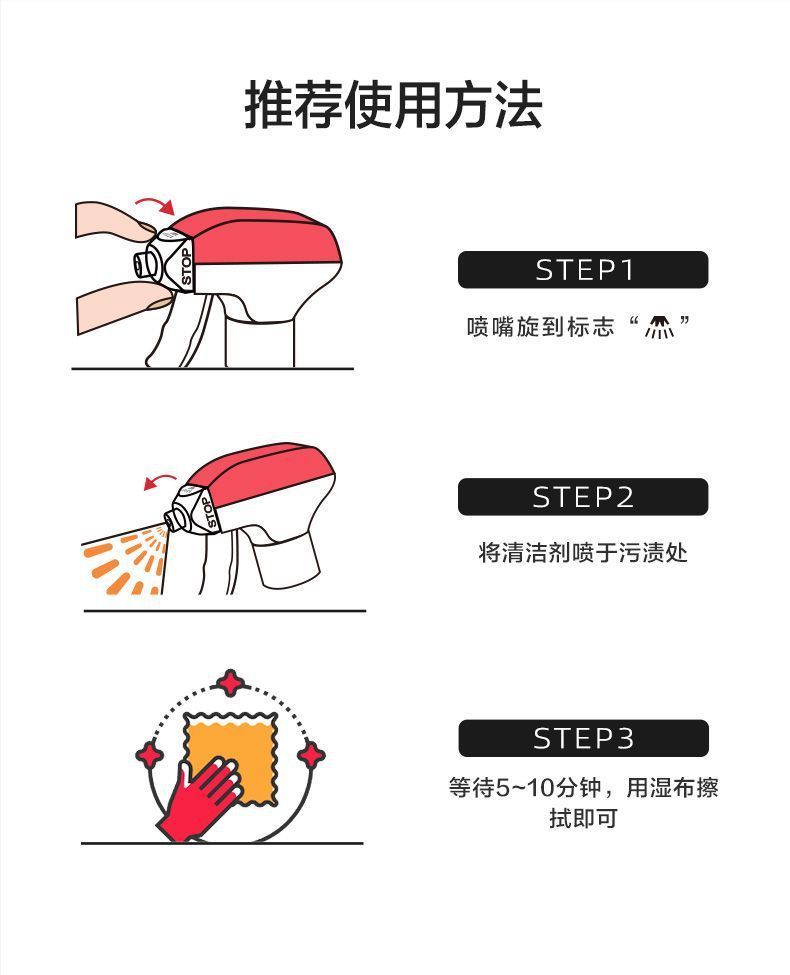 推荐使用方法

STOP

STEP1

喷嘴旋到标志“ ”

STOP

STEP2

将清洁剂喷于污渍处

STEP3

等待5~10分钟，用湿布擦拭即可