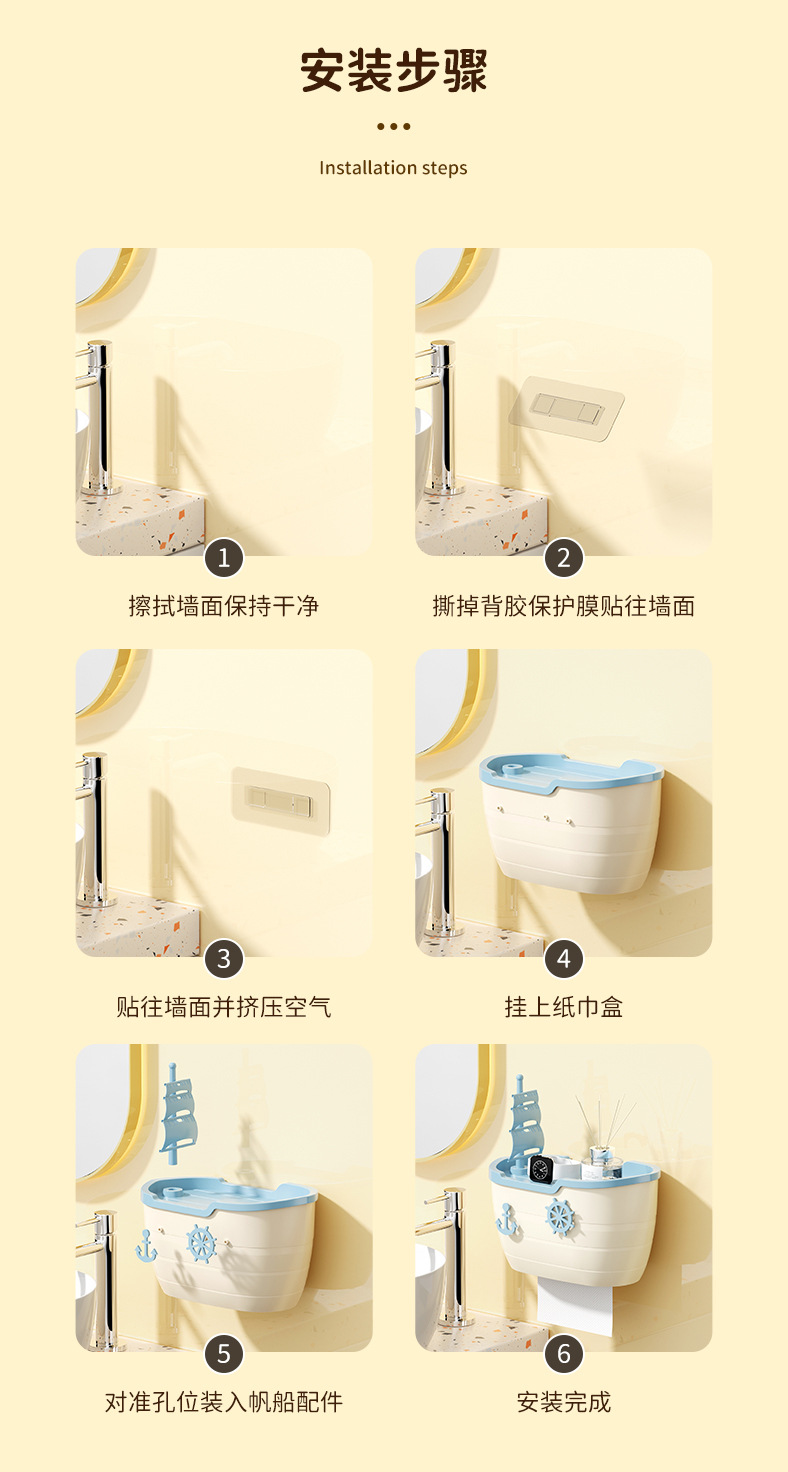 安装步骤

Installation steps

1
擦拭墙面保持干净

2
撕掉背胶保护膜贴往墙面

3
贴往墙面并挤压空气

4
挂上纸巾盒

5
对准孔位装入帆船配件

6
安装完成