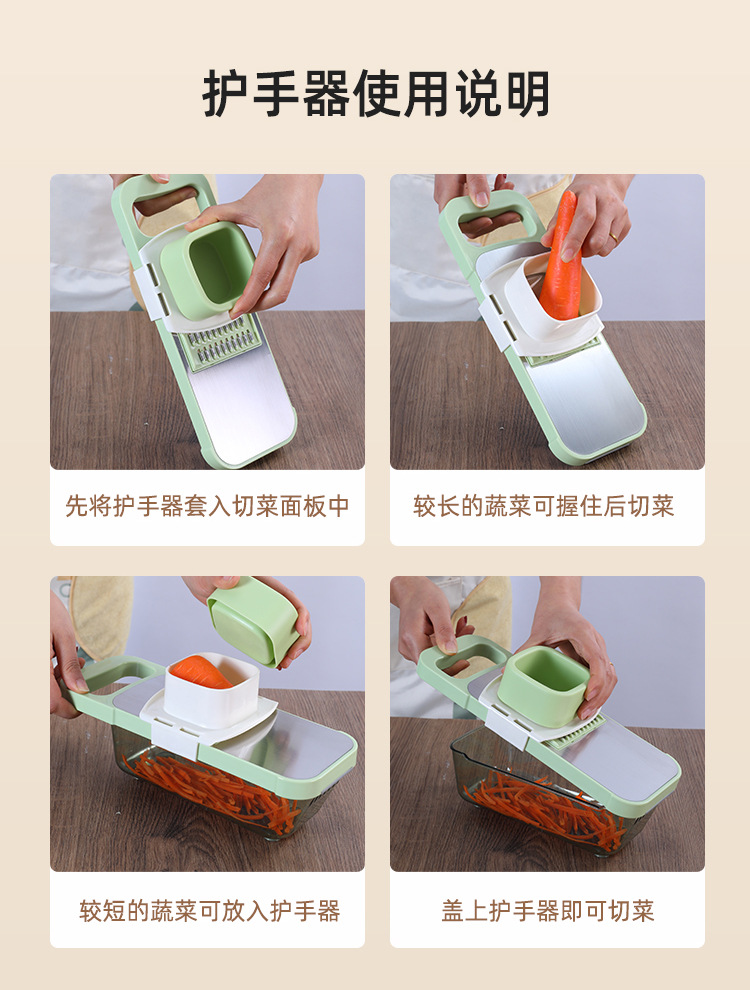 护手器使用说明

先将护手器套入切菜面板中

较长的蔬菜可握住后切菜

较短的蔬菜可放入护手器

盖上护手器即可切菜