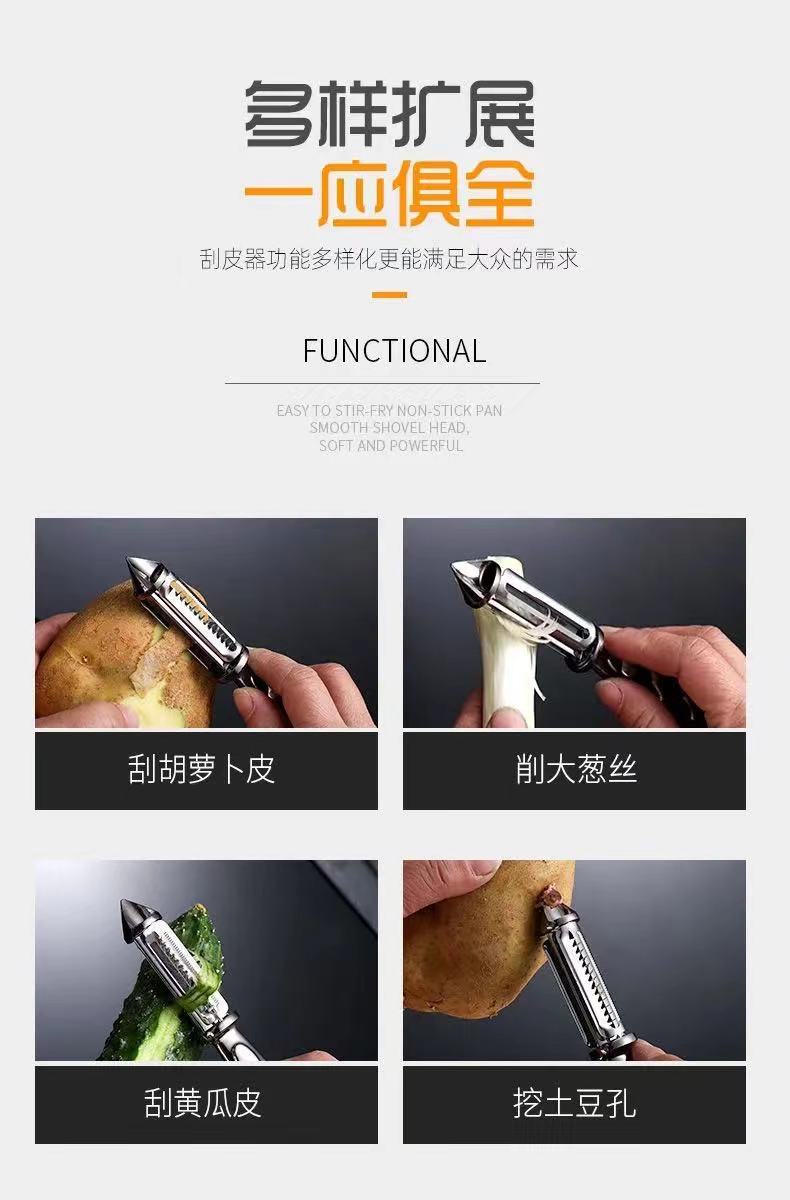 多样扩展
一应俱全

刮皮器功能多样化更能满足大众的需求

FUNCTIONAL

EASY TO STIR-FRY NON-STICK PAN
SMOOTH SHOVEL HEAD,
SOFT AND POWERFUL

刮胡萝卜皮

削大葱丝

刮黄瓜皮

挖土豆孔