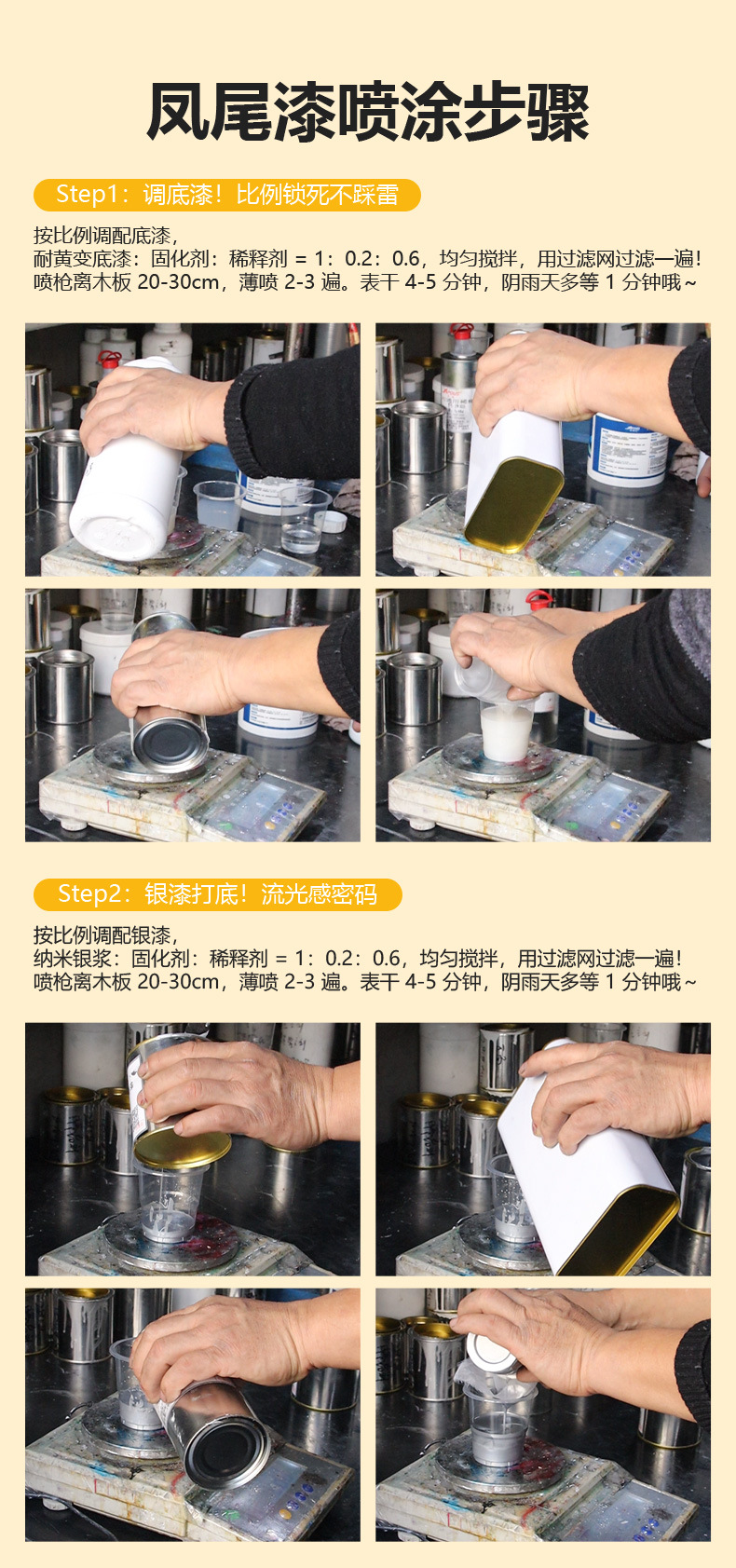 凤尾漆喷涂步骤

Step1：调底漆！比例锁死不踩雷

按比例调配底漆，
耐黄变底漆：固化剂：稀释剂 = 1：0.2：0.6，均匀搅拌，用过滤网过滤一遍！
喷枪离木板 20-30cm，薄喷 2-3 遍。表干 4-5 分钟，阴雨天多等 1 分钟哦~

Step2：银漆打底！流光感密码

按比例调配银漆，
纳米银浆：固化剂：稀释剂 = 1：0.2：0.6，均匀搅拌，用过滤网过滤一遍！
喷枪离木板 20-30cm，薄喷 2-3 遍。表干 4-5 分钟，阴雨天多等 1 分钟哦~