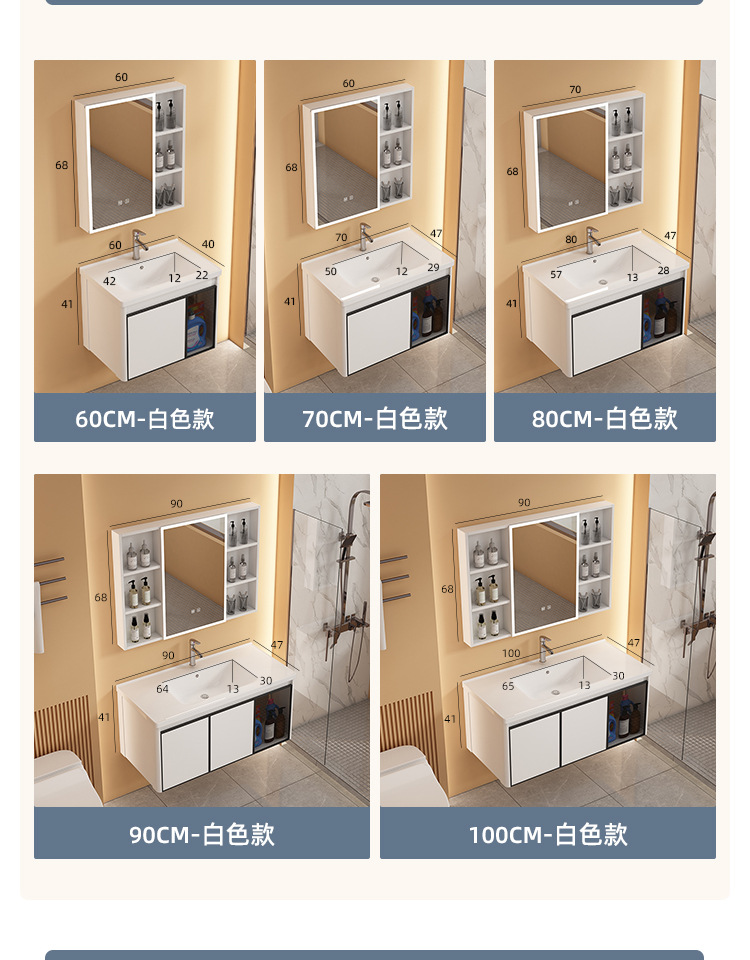 60
68
60
40
42
12
22
41
60CM-白色款

60
68
70
47
50
12
29
41
70CM-白色款

70
68
80
47
57
13
28
41
80CM-白色款

90
68
90
47
64
13
30
41
90CM-白色款

90
68
100
47
65
13
30
41
100CM-白色款