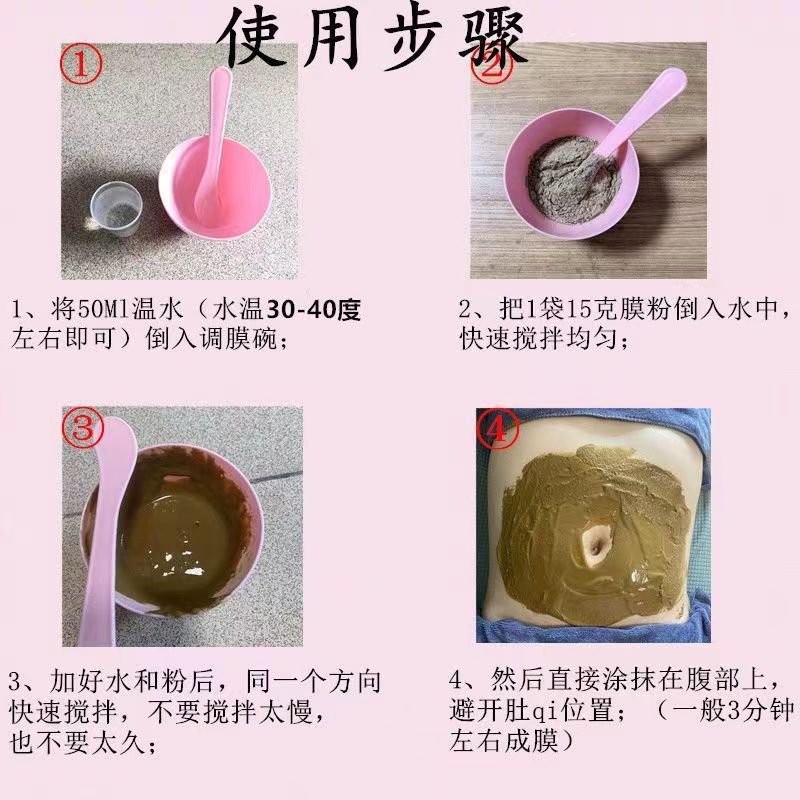 使用步骤

①

1、将50Ml温水（水温30-40度左右即可）倒入调膜碗；

②

2、把1袋15克膜粉倒入水中，快速搅拌均匀；

③

3、加好水和粉后，同一个方向快速搅拌，不要搅拌太慢，也不要太久；

④

4、然后直接涂抹在腹部上，避开肚qi位置；（一般3分钟左右成膜）