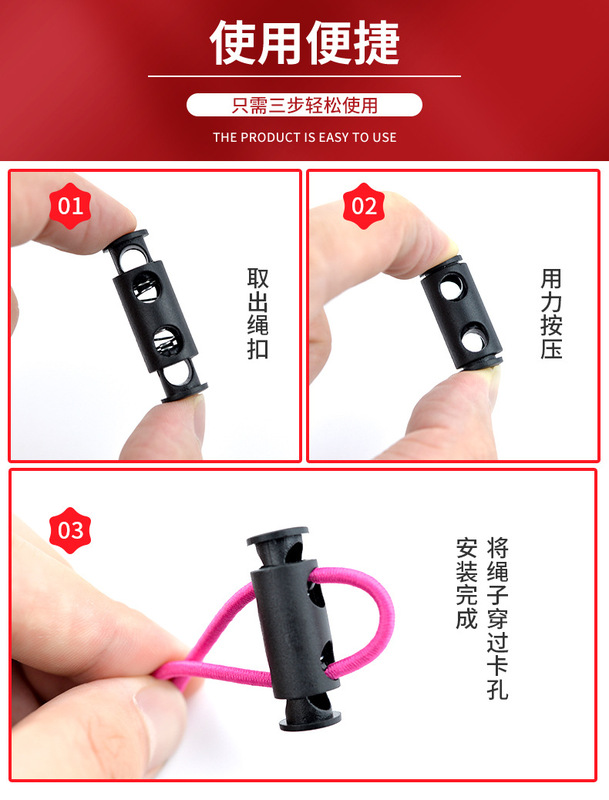 使用便捷

只需三步轻松使用

THE PRODUCT IS EASY TO USE

01

取出绳扣

02

用力按压

03

将绳子穿过卡孔

安装完成