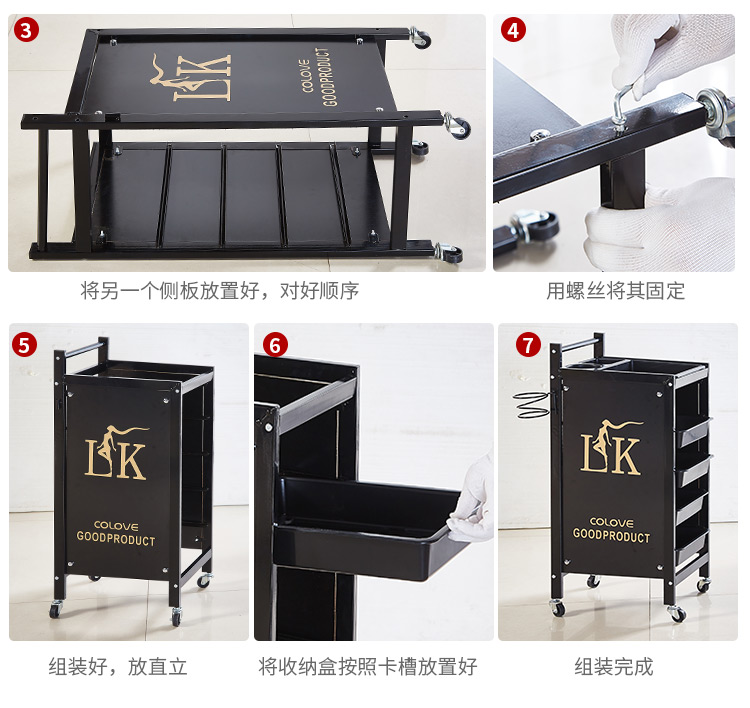 3

LK

COLOVE
GOODPRODUCT

将另一个侧板放置好，对好顺序

4

用螺丝将其固定

5

LK

COLOVE
GOODPRODUCT

组装好，放直立

6

将收纳盒按照卡槽放置好

7

LK

COLOVE
GOODPRODUCT

组装完成