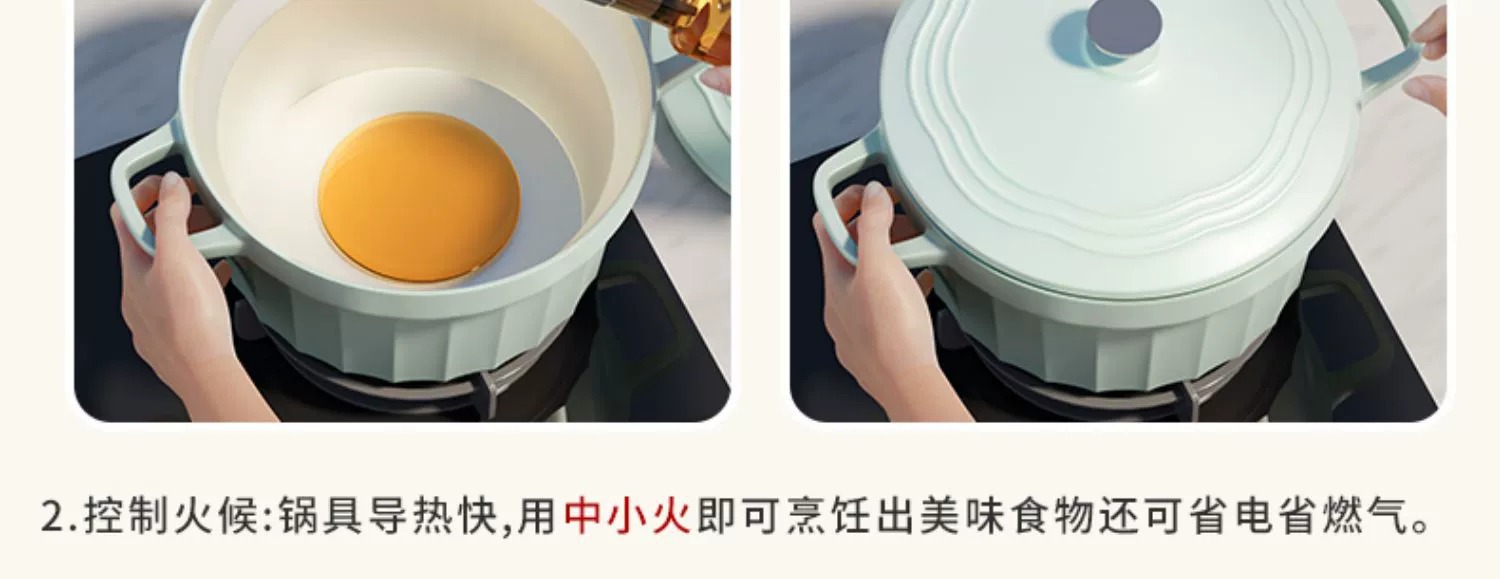 2.控制火候:锅具导热快,用中小火即可烹饪出美味食物还可省电省燃气。