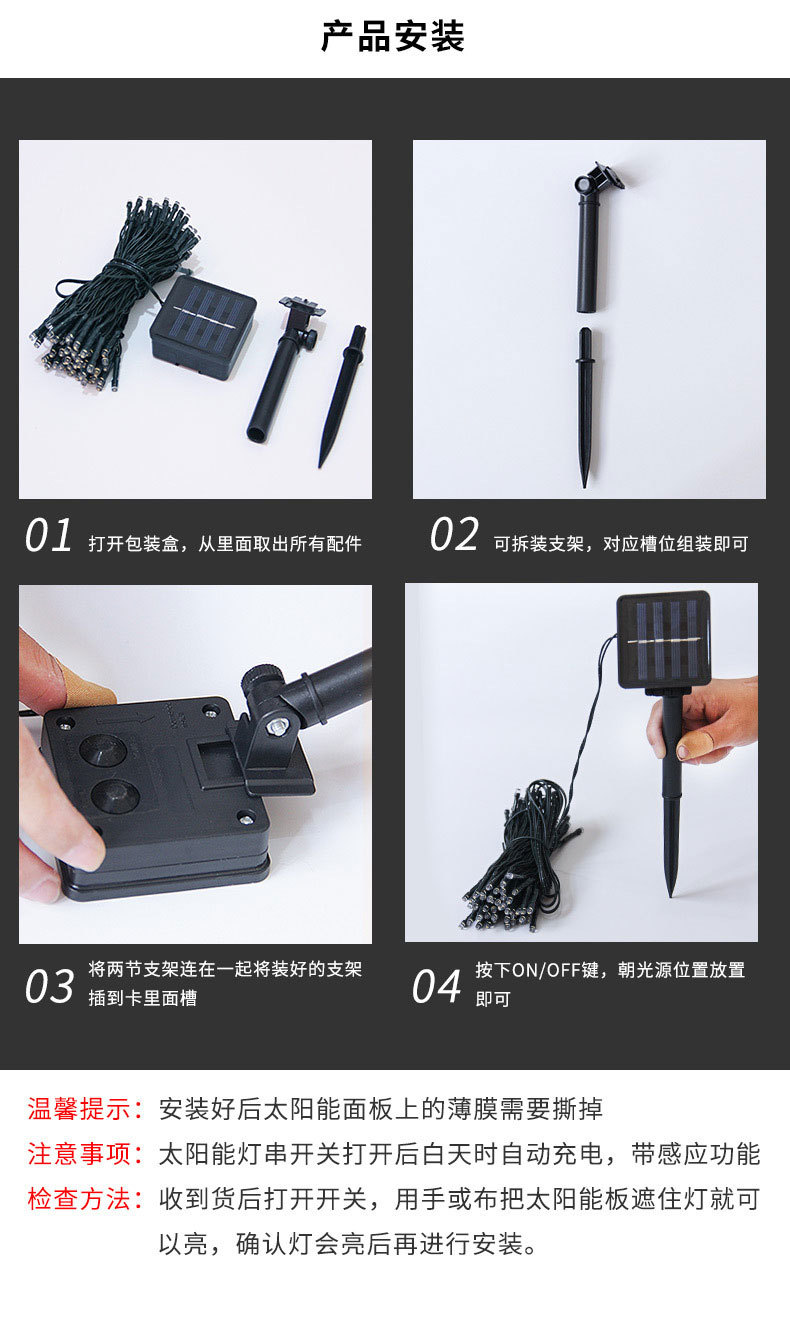 产品安装

01 打开包装盒，从里面取出所有配件

02 可拆装支架，对应槽位组装即可

03 将两节支架连在一起将装好的支架插到卡里面槽

04 按下ON/OFF键，朝光源位置放置即可

温馨提示：安装好后太阳能面板上的薄膜需要撕掉
注意事项：太阳能灯串开关打开后白天时自动充电，带感应功能
检查方法：收到货后打开开关，用手或布把太阳能板遮住灯就可以亮，确认灯会亮后再进行安装。