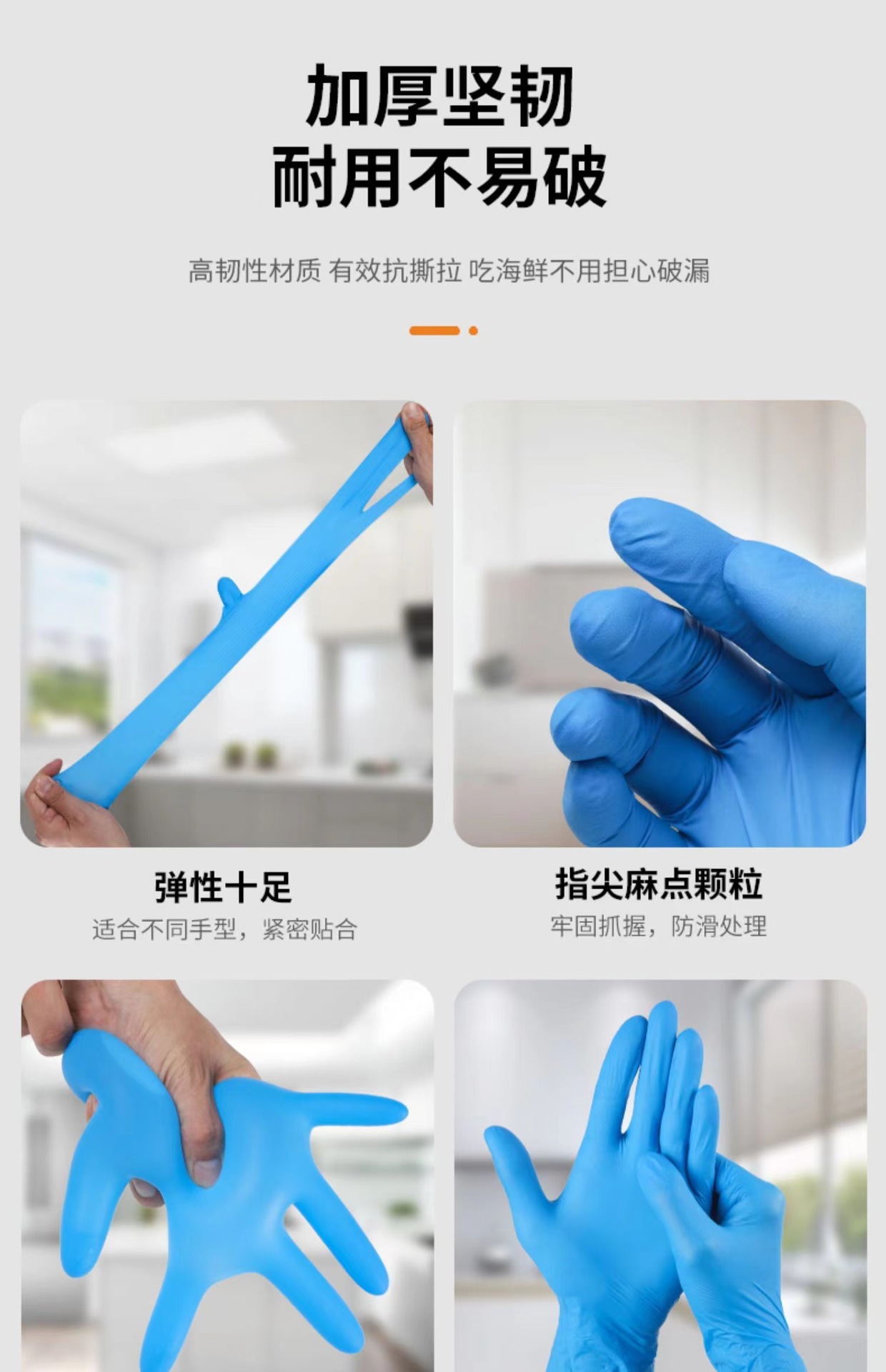 加厚坚韧
耐用不易破

高韧性材质 有效抗撕拉 吃海鲜不用担心破漏

弹性十足
适合不同手型，紧密贴合

指尖麻点颗粒
牢固抓握，防滑处理