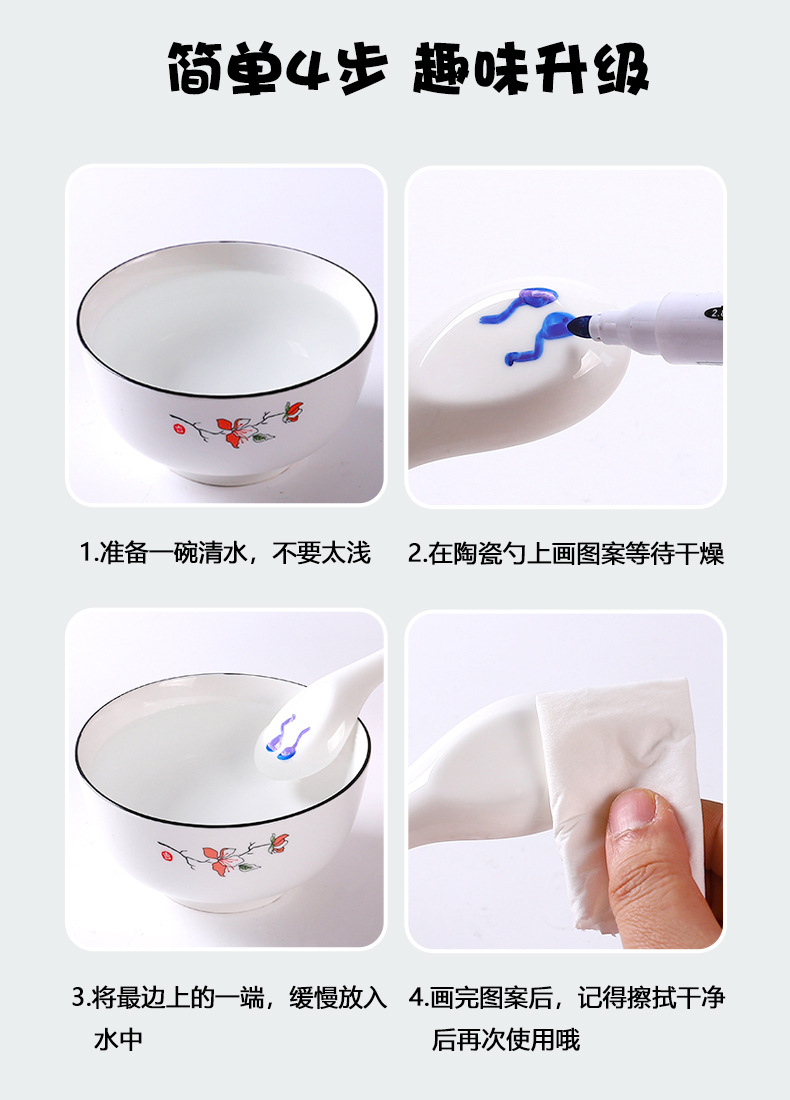 简单4步 趣味升级

1.准备一碗清水，不要太浅

2.在陶瓷勺上画图案等待干燥

3.将最边上的一端，缓慢放入水中

4.画完图案后，记得擦拭干净后再次使用哦