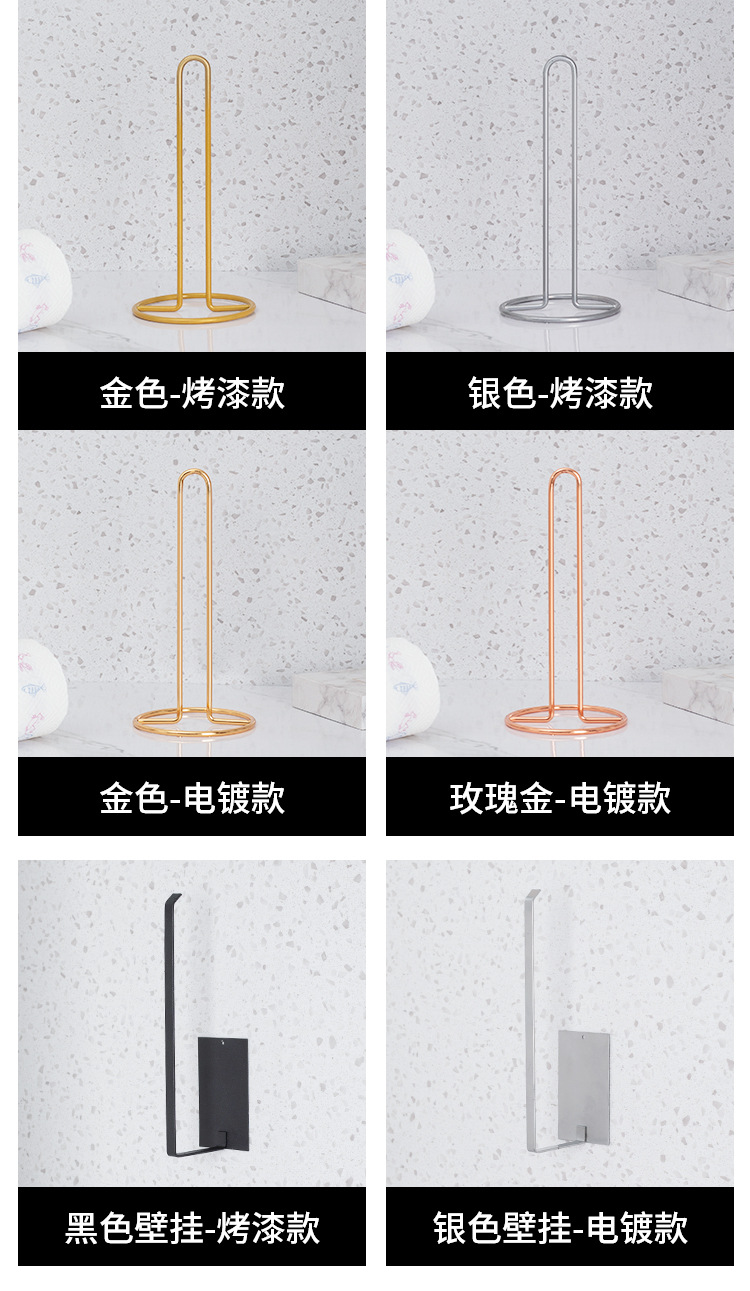 金色-烤漆款

银色-烤漆款

金色-电镀款

玫瑰金-电镀款

黑色壁挂-烤漆款

银色壁挂-电镀款