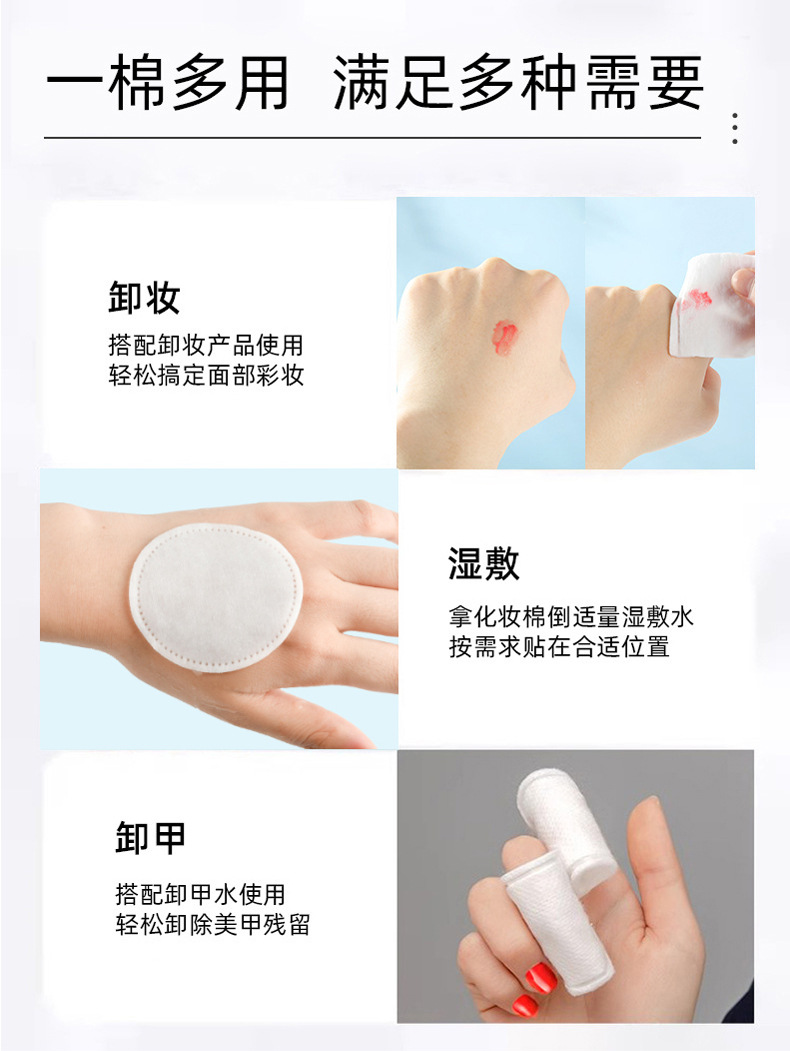 一棉多用 满足多种需要

卸妆

搭配卸妆产品使用
轻松搞定面部彩妆

湿敷

拿化妆棉倒适量湿敷水
按需求贴在合适位置

卸甲

搭配卸甲水使用
轻松卸除美甲残留