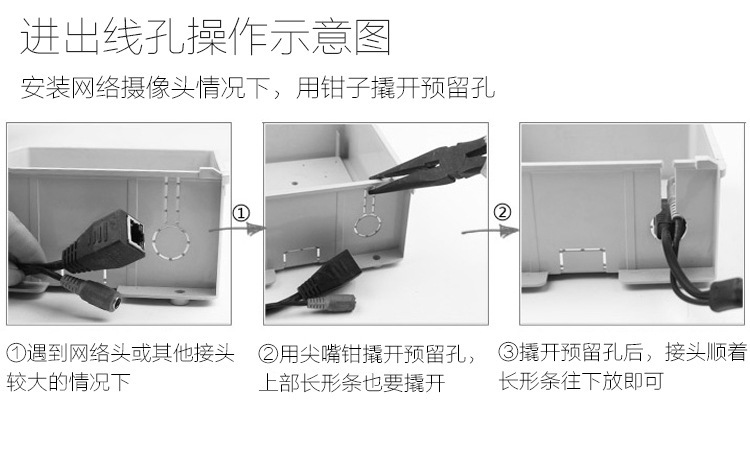 进出线孔操作示意图

安装网络摄像头情况下，用钳子撬开预留孔

①

②

①遇到网络头或其他接头较大的情况下

②用尖嘴钳撬开预留孔，上部长形条也要撬开

③撬开预留孔后，接头顺着长形条往下放即可