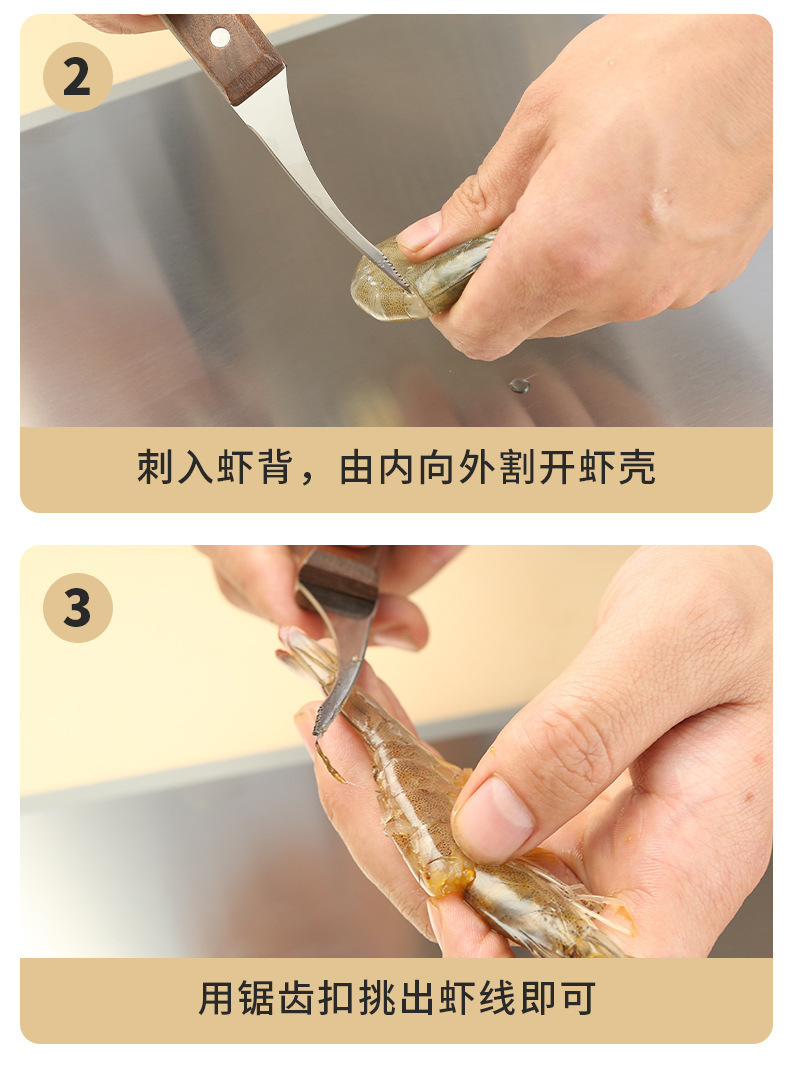 2

刺入虾背，由内向外割开虾壳

3

用锯齿扣挑出虾线即可