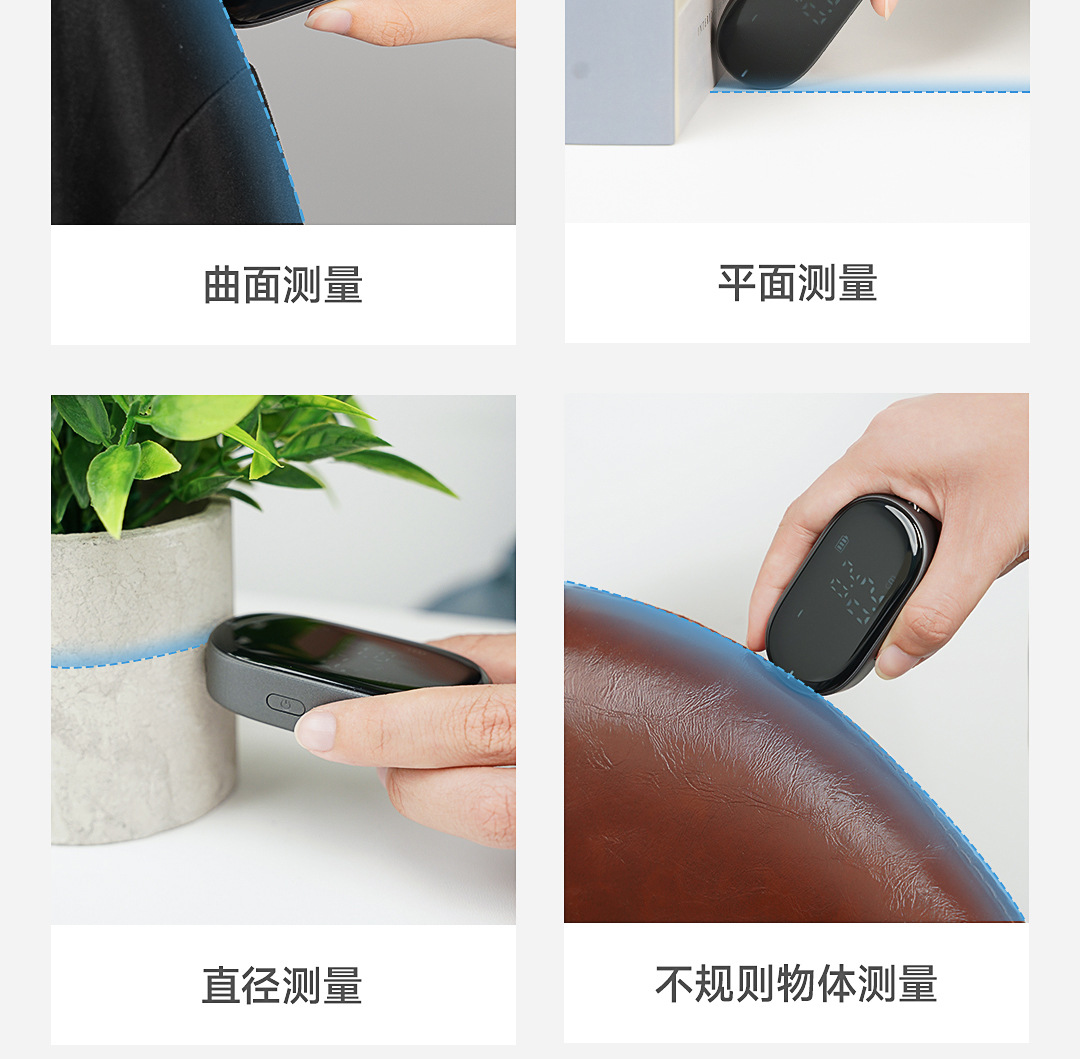 曲面测量

平面测量

直径测量

不规则物体测量