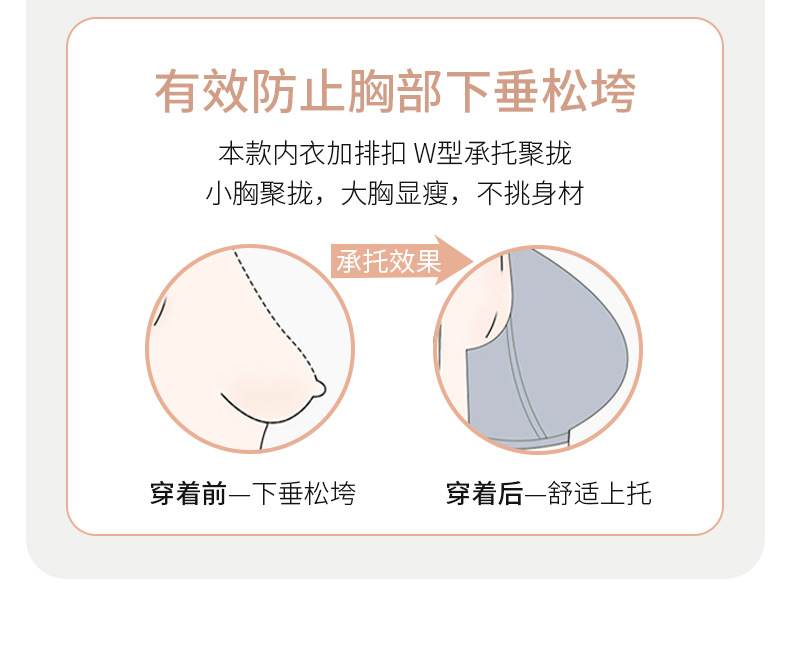 有效防止胸部下垂松垮

本款内衣加排扣 W型承托聚拢
小胸聚拢，大胸显瘦，不挑身材

承托效果

穿着前—下垂松垮

穿着后—舒适上托